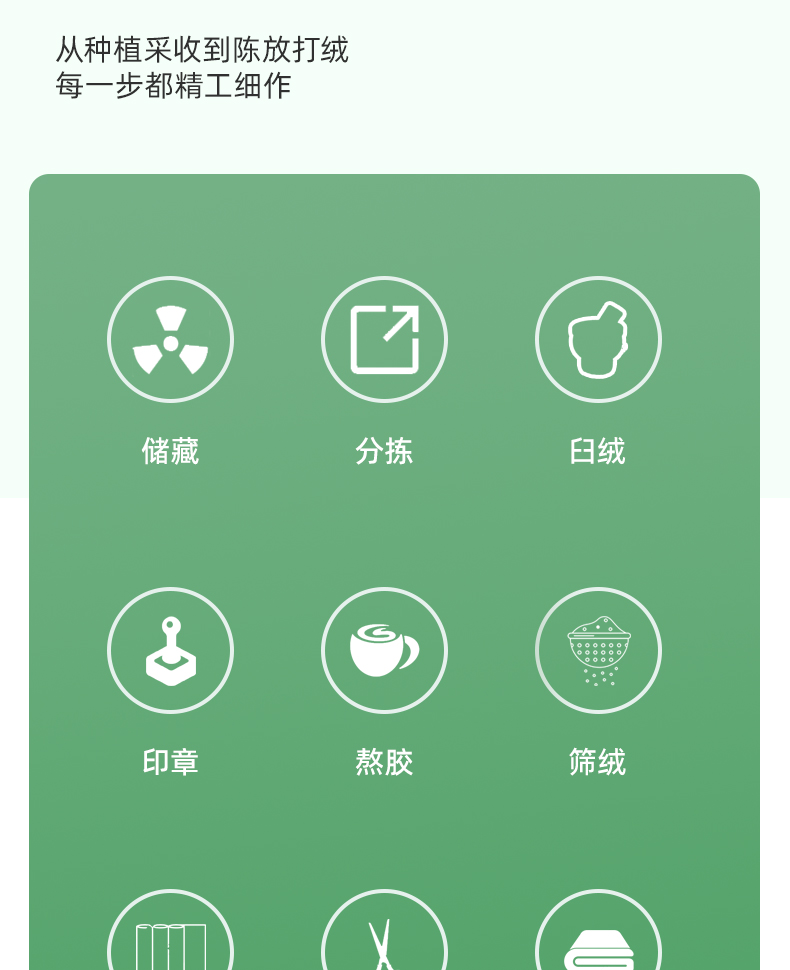 从种植采收到陈放打绒
每一步都精工细作

储藏

分拣

臼绒

印章

熬胶

筛绒