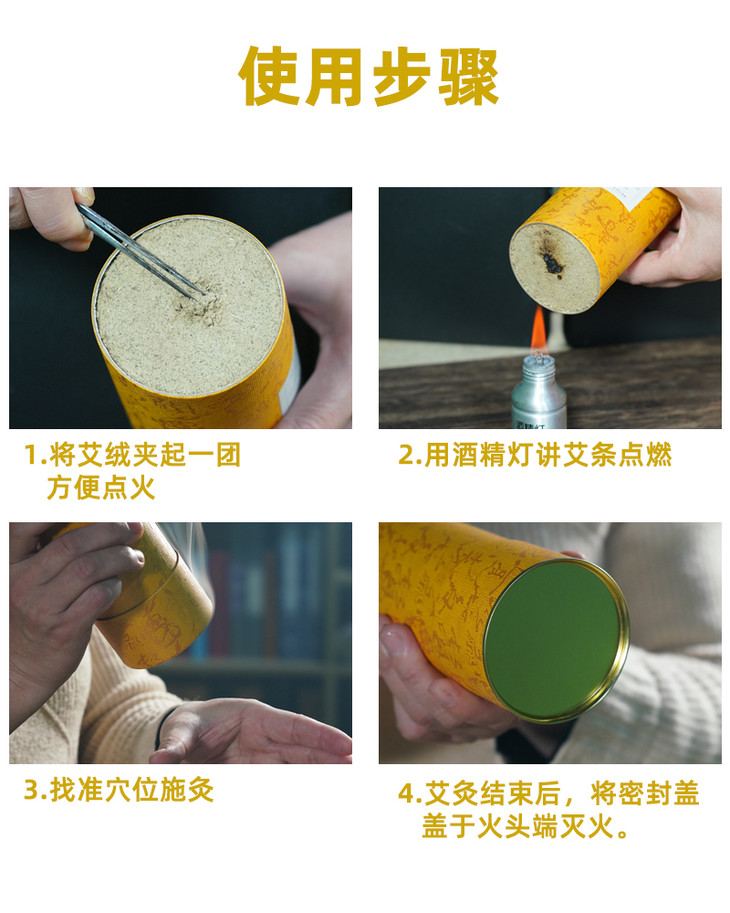 使用步骤

1.将艾绒夹起一团方便点火

2.用酒精灯讲艾条点燃

3.找准穴位施灸

4.艾灸结束后，将密封盖盖于火头端灭火。