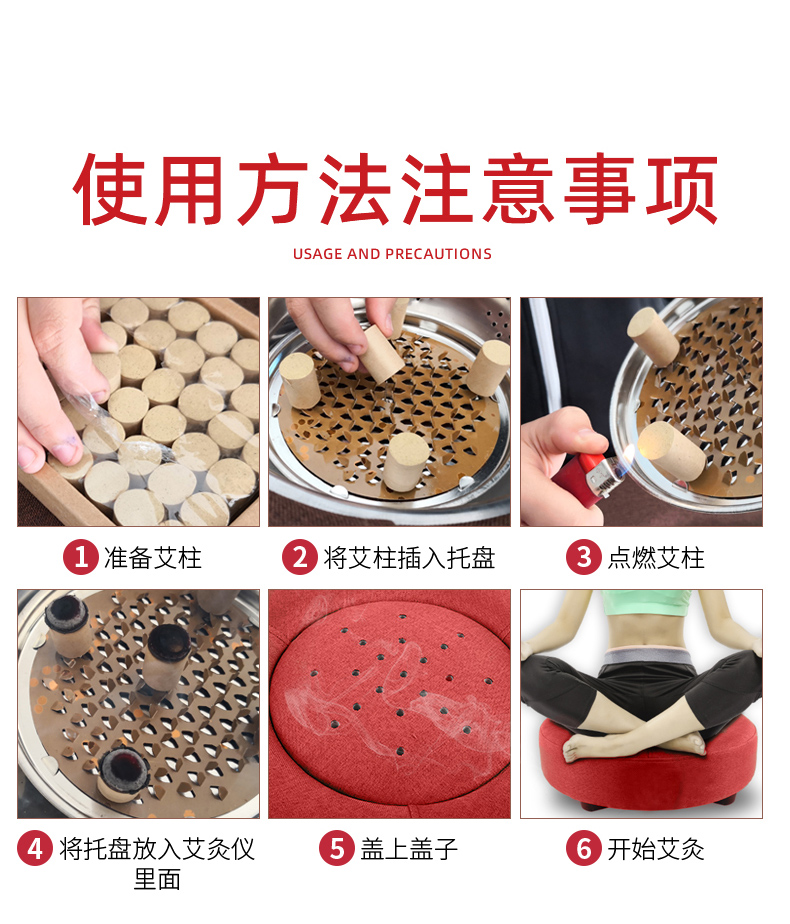 使用方法注意事项
USAGE AND PRECAUTIONS

1 准备艾柱

2 将艾柱插入托盘

3 点燃艾柱

4 将托盘放入艾灸仪里面

5 盖上盖子

6 开始艾灸