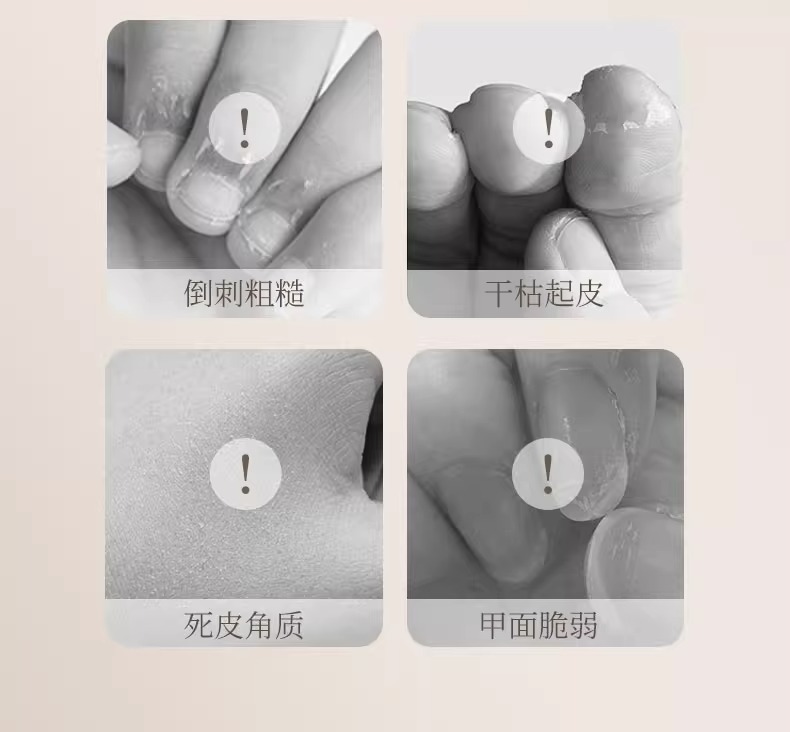 !
倒刺粗糙

!
干枯起皮

!
死皮角质

!
甲面脆弱