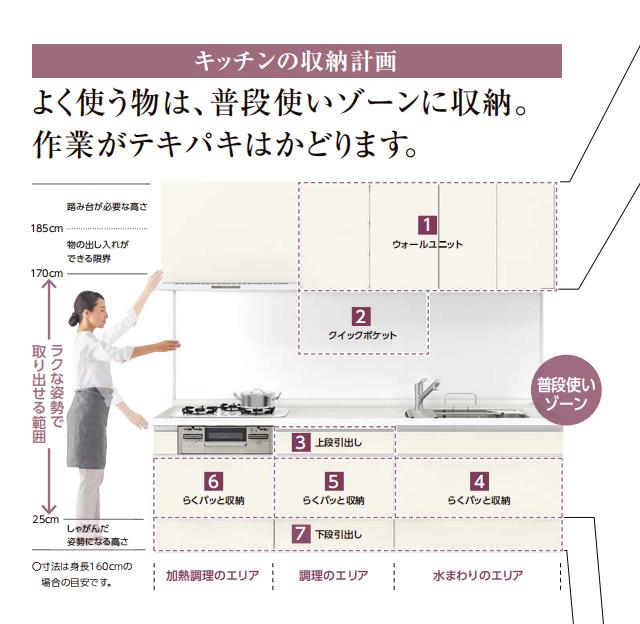 キッチンの収納計画

よく使う物は、普段使いゾーンに収納。
作業がテキパキはかどります。

踏み台が必要な高さ
185cm
物の出し入れができる限界
170cm
ラクな姿勢で取り出せる範囲
25cm
しゃがんだ姿勢になる高さ
○寸法は身長160cmの場合の目安です。

1 ウォールユニット
2 クイックポケット
普段使いゾーン
3 上段引出し
6 らくパッと収納
5 らくパッと収納
4 らくパッと収納
7 下段引出し

加熱調理のエリア
調理のエリア
水まわりのエリア