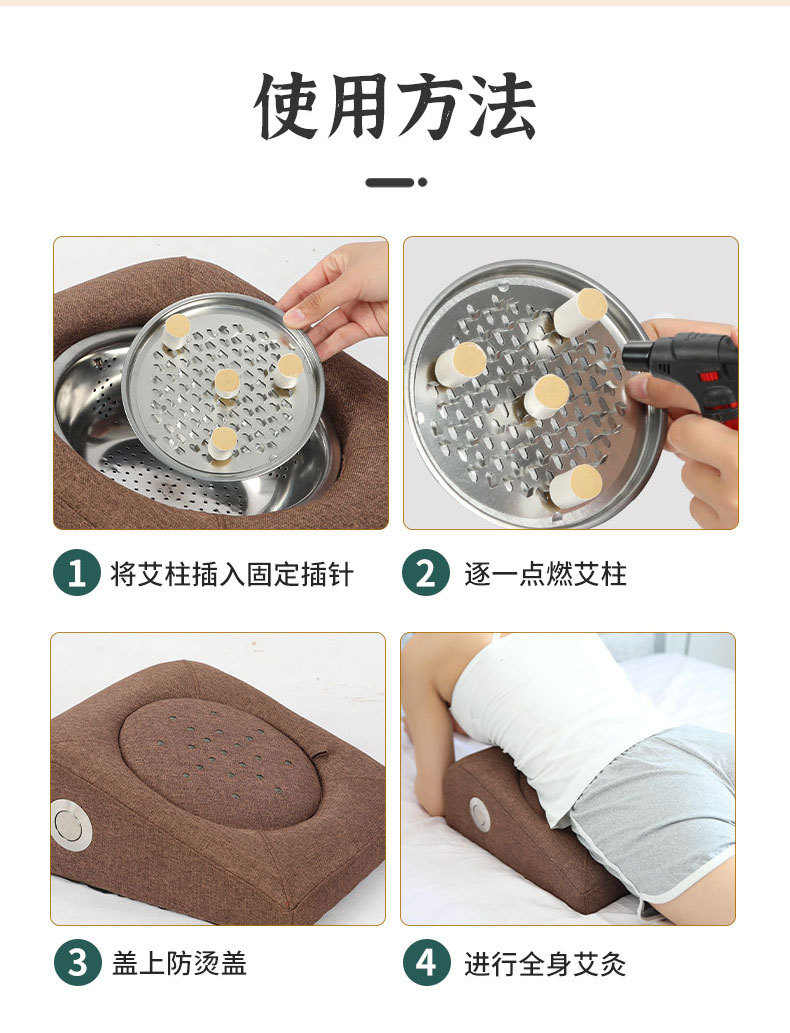 使用方法

1 将艾柱插入固定插针

2 逐一点燃艾柱

3 盖上防烫盖

4 进行全身艾灸