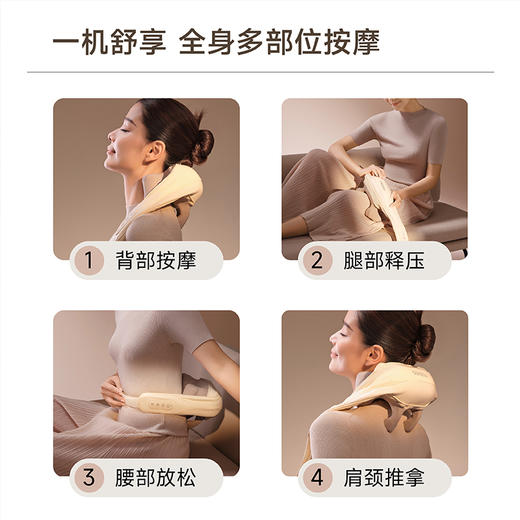 一机舒享 全身多部位按摩

1 背部按摩

2 腿部释压

3 腰部放松

4 肩颈推拿