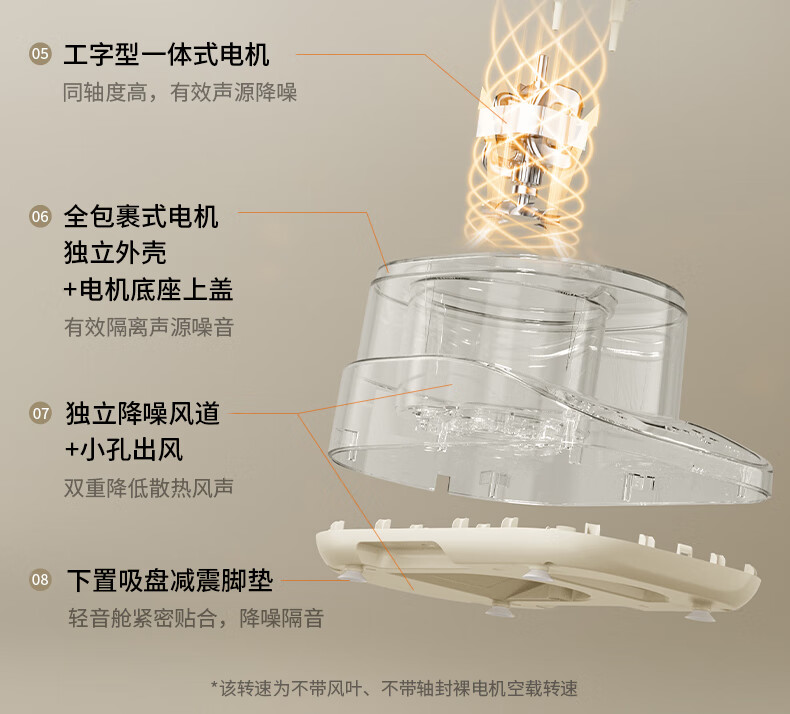 05 工字型一体式电机
同轴度高，有效声源降噪

06 全包裹式电机
独立外壳
+电机底座上盖
有效隔离声源噪音

07 独立降噪风道
+小孔出风
双重降低散热风声

08 下置吸盘减震脚垫
轻音舱紧密贴合，降噪隔音

*该转速为不带风叶、不带轴封裸电机空载转速