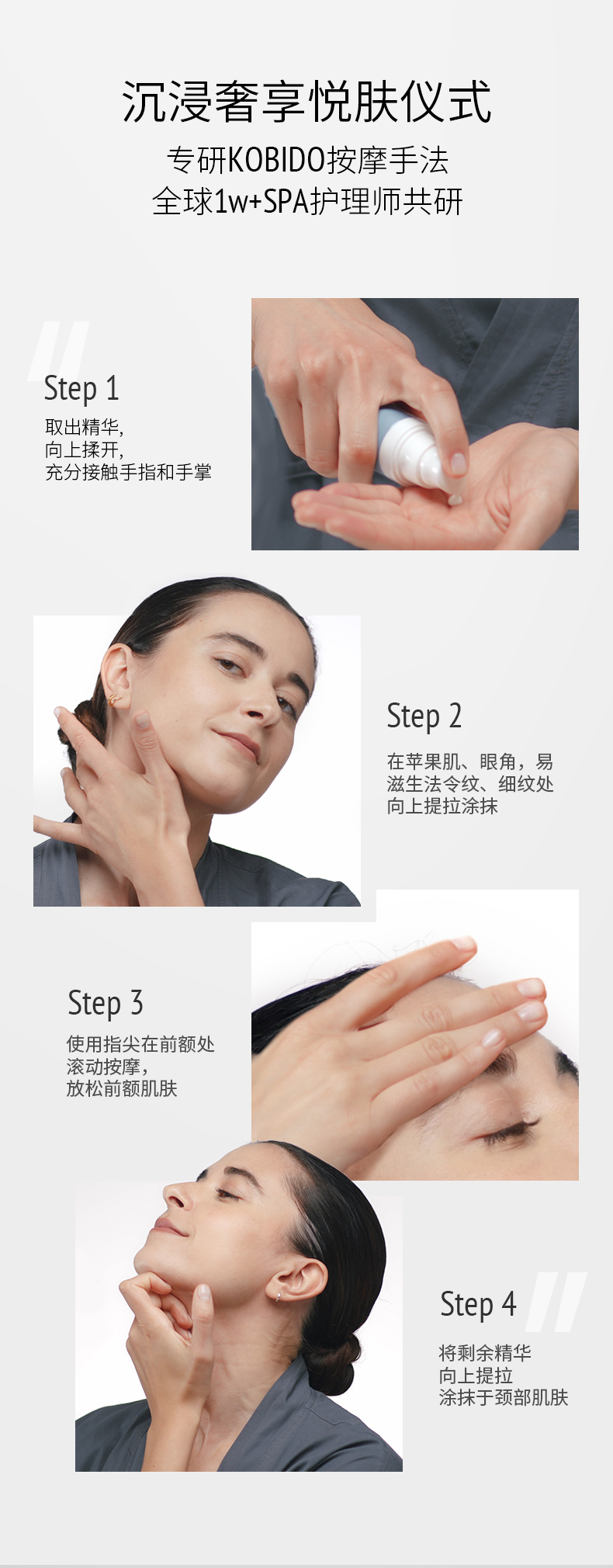 沉浸奢享悦肤仪式
专研KOBIDO按摩手法
全球1w+SPA护理师共研

Step 1
取出精华，
向上揉开，
充分接触手指和手掌

Step 2
在苹果肌、眼角，易滋生法令纹、细纹处向上提拉涂抹

Step 3
使用指尖在前额处滚动按摩，
放松前额肌肤

Step 4
将剩余精华
向上提拉
涂抹于颈部肌肤