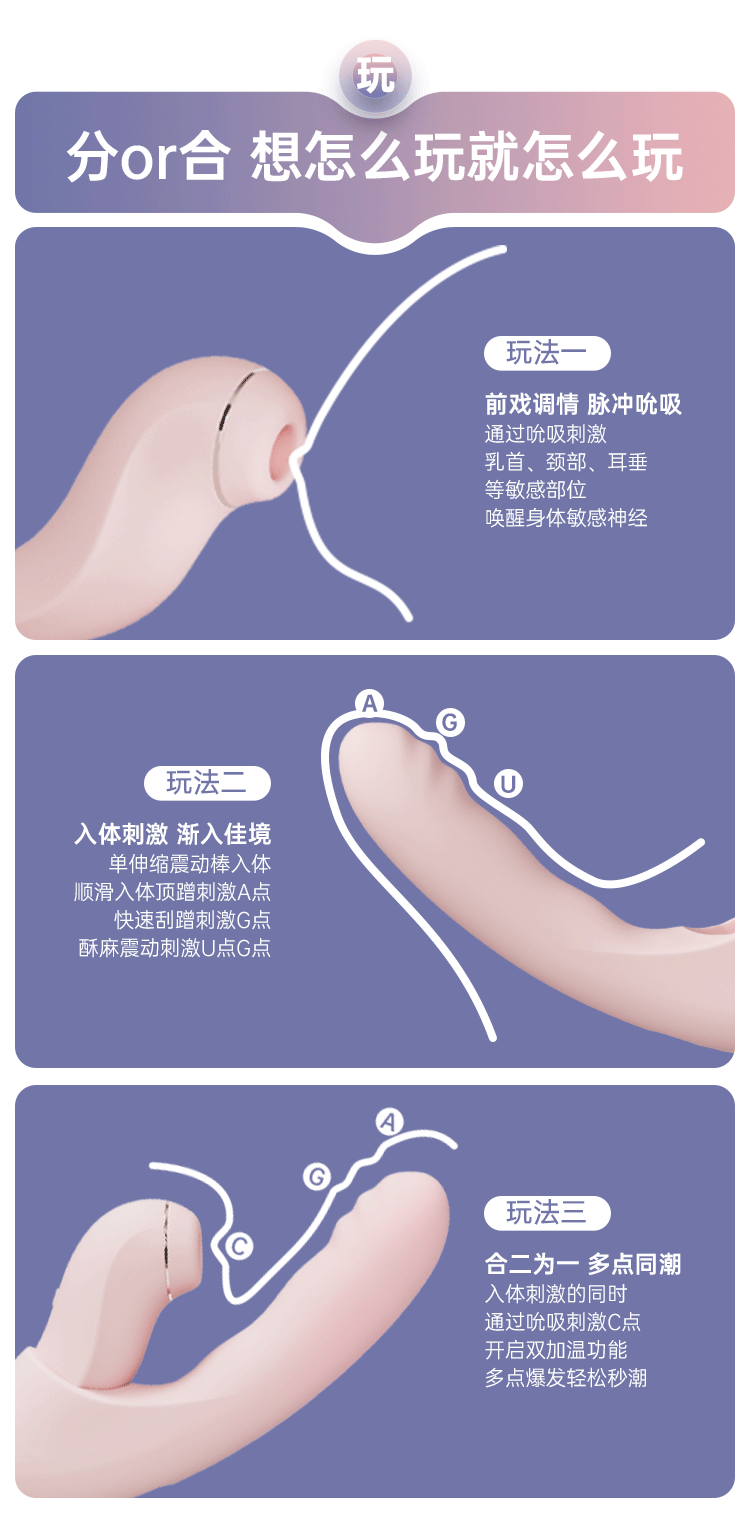 玩

分or合 想怎么玩就怎么玩

玩法一

前戏调情 脉冲吮吸
通过吮吸刺激
乳首、颈部、耳垂
等敏感部位
唤醒身体敏感神经

A G U

玩法二

入体刺激 渐入佳境
单伸缩震动棒入体
顺滑入体顶蹭刺激A点
快速刮蹭刺激G点
酥麻震动刺激U点G点

A G C

玩法三

合二为一 多点同潮
入体刺激的同时
通过吮吸刺激C点
开启双加温功能
多点爆发轻松秒潮