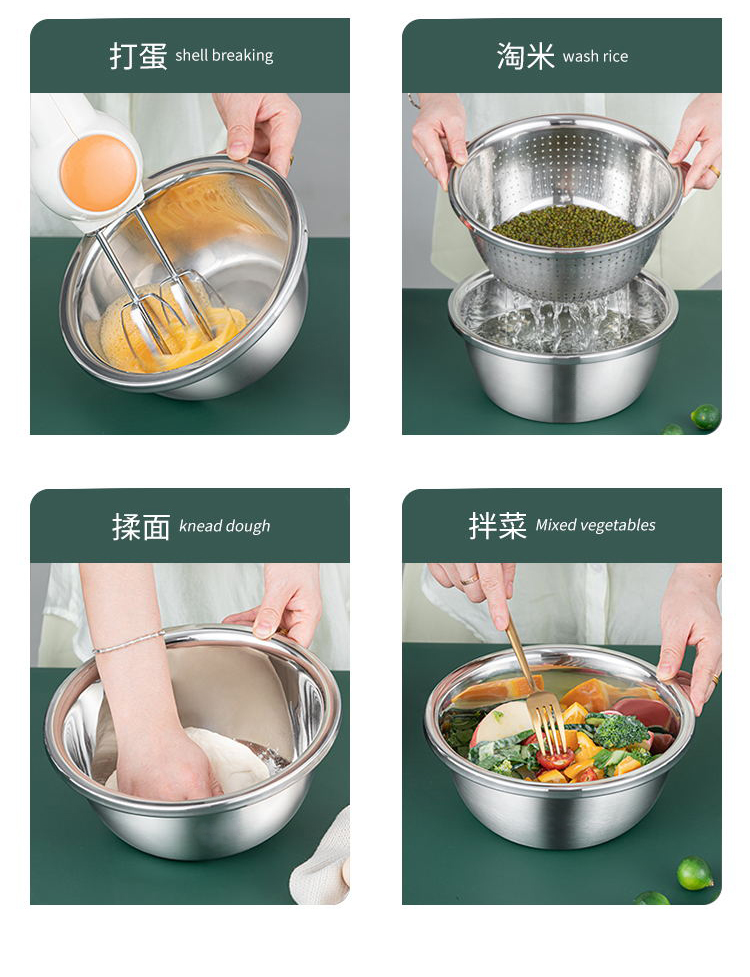 打蛋 shell breaking

淘米 wash rice

揉面 knead dough

拌菜 Mixed vegetables