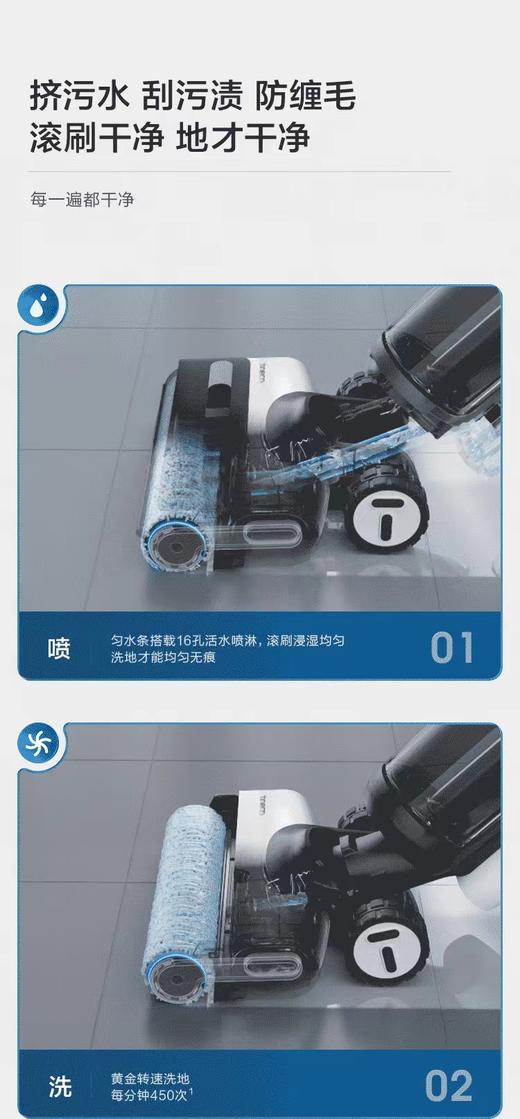 挤污水 刮污渍 防缠毛
滚刷干净 地才干净

每一遍都干净

喷

匀水条搭载16孔活水喷淋，滚刷浸湿均匀
洗地才能均匀无痕

01

洗

黄金转速洗地
每分钟450次$^1$

02