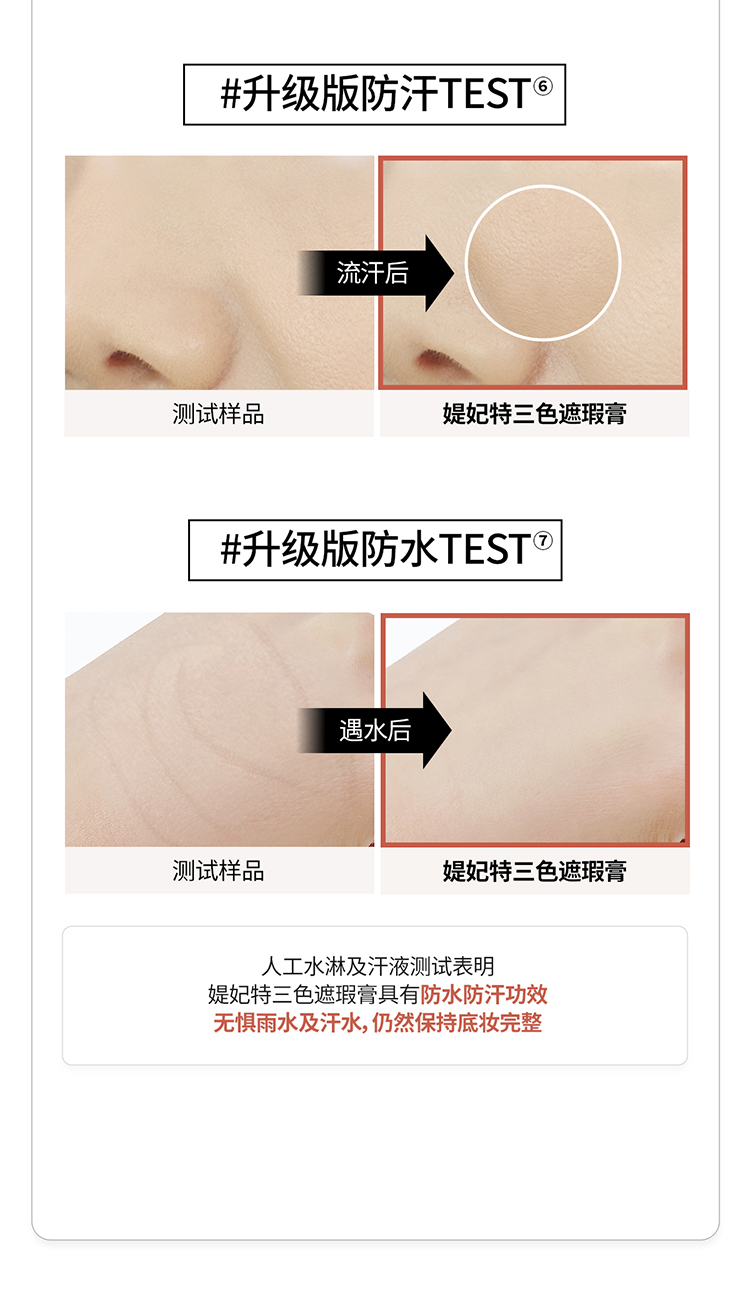 #升级版防汗TEST⑥

流汗后

测试样品

媞妃特三色遮瑕膏

#升级版防水TEST⑦

遇水后

测试样品

媞妃特三色遮瑕膏

人工水淋及汗液测试表明
媞妃特三色遮瑕膏具有防水防汗功效
无惧雨水及汗水，仍然保持底妆完整