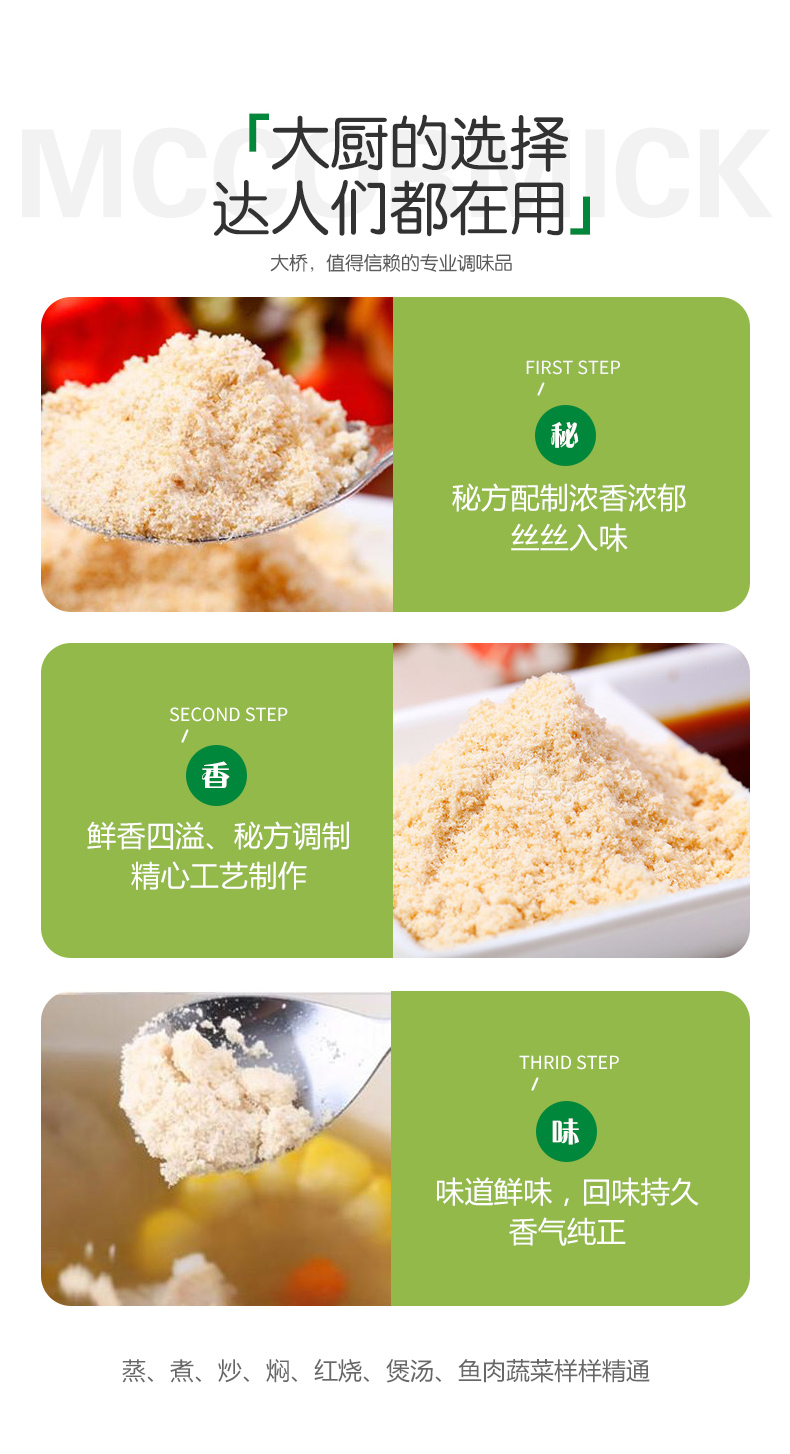 MCCORMICK

「大厨的选择
达人们都在用」

大桥，值得信赖的专业调味品

FIRST STEP
/
秘
秘方配制浓香浓郁
丝丝入味

SECOND STEP
/
香
鲜香四溢、秘方调制
精心工艺制作

THRID STEP
/
味
味道鲜味，回味持久
香气纯正

蒸、煮、炒、焖、红烧、煲汤、鱼肉蔬菜样样精通