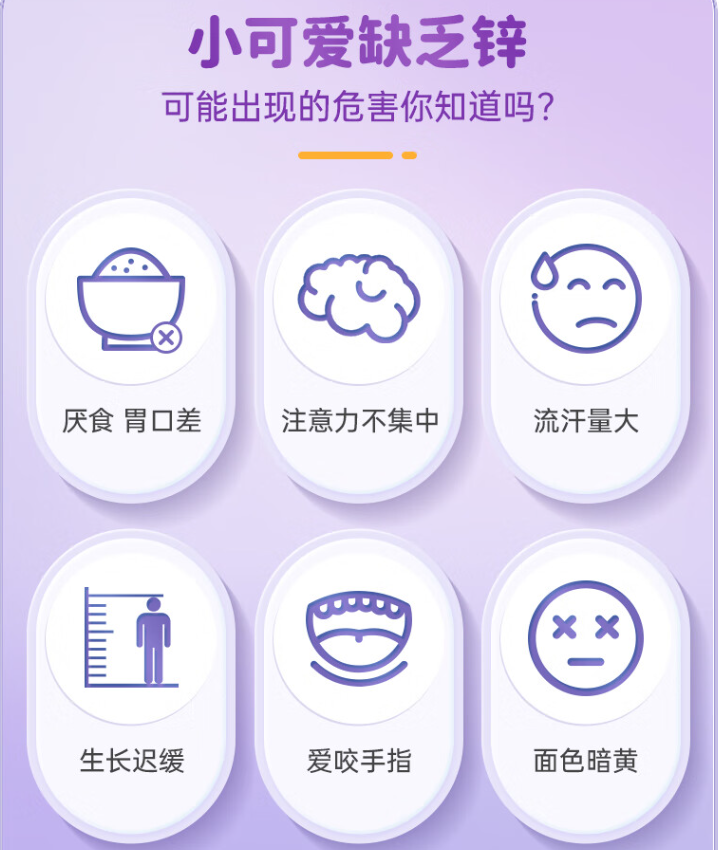 小可爱缺乏锌

可能出现的危害你知道吗?

厌食 胃口差

注意力不集中

流汗量大

生长迟缓

爱咬手指

面色暗黄