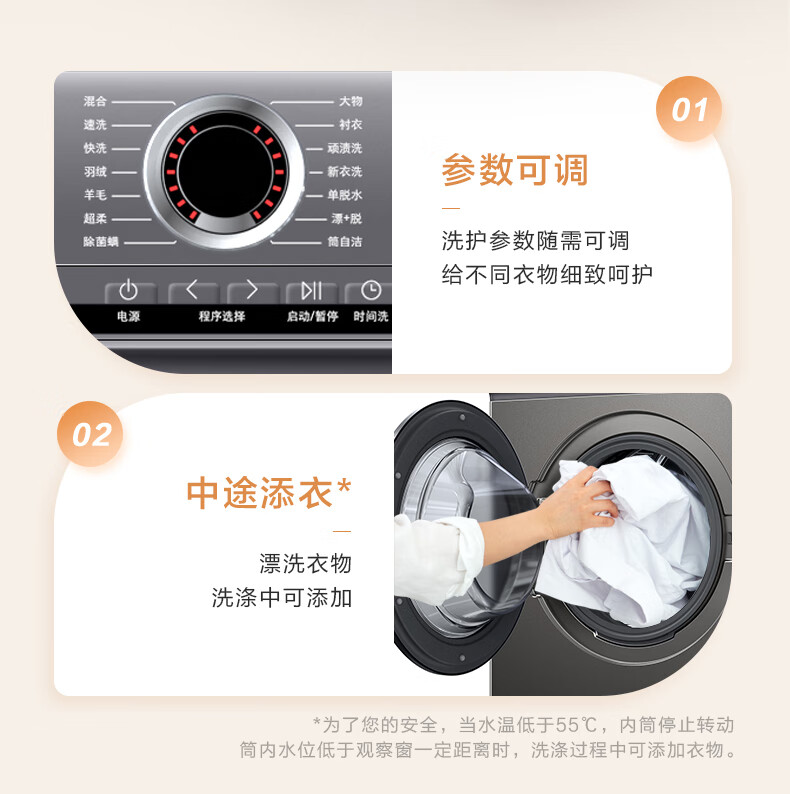 混合
速洗
快洗
羽绒
羊毛
超柔
除菌螨

大物
衬衣
顽渍洗
新衣洗
单脱水
漂+脱
筒自洁

电源
程序选择
启动/暂停
时间洗

01

参数可调

洗护参数随需可调
给不同衣物细致呵护

02

中途添衣*

漂洗衣物
洗涤中可添加

*为了您的安全，当水温低于55℃，内筒停止转动
筒内水位低于观察窗一定距离时，洗涤过程中可添加衣物。