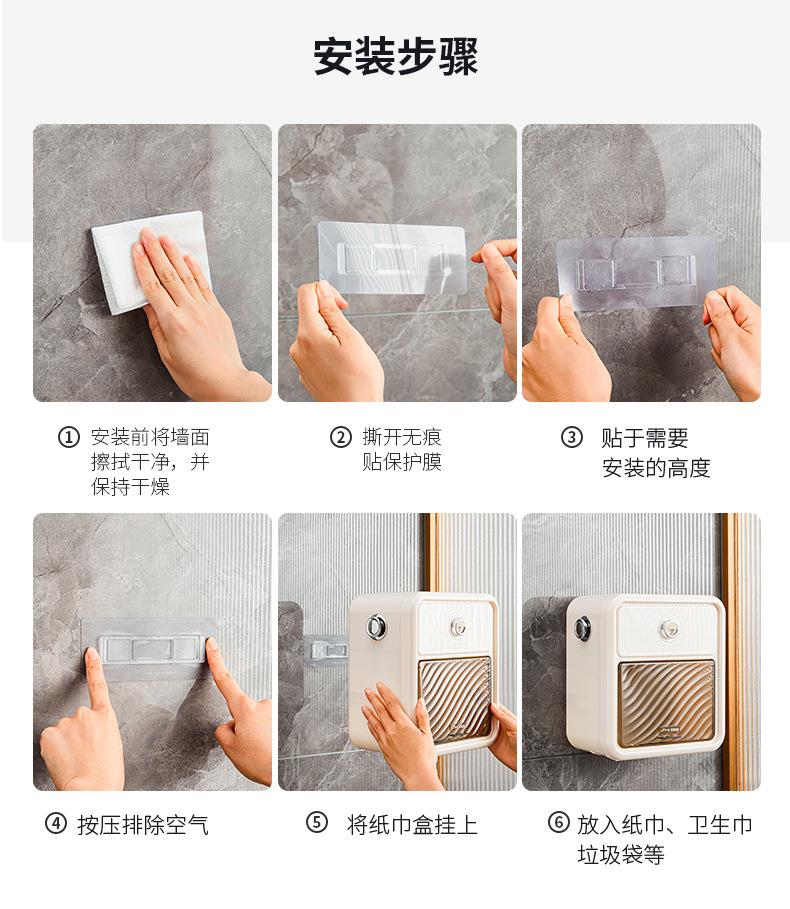 安装步骤

① 安装前将墙面擦拭干净，并保持干燥

② 撕开无痕贴保护膜

③ 贴于需要安装的高度

④ 按压排除空气

⑤ 将纸巾盒挂上

⑥ 放入纸巾、卫生巾垃圾袋等