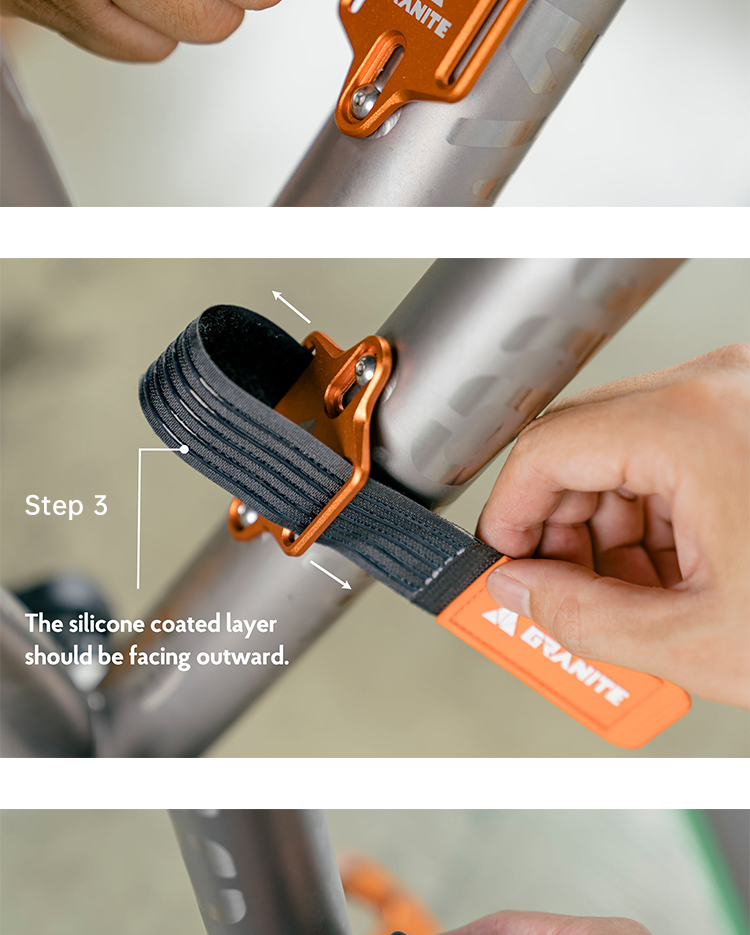 GRANITE

Step 3

The silicone coated layer should be facing outward.

GRANITE