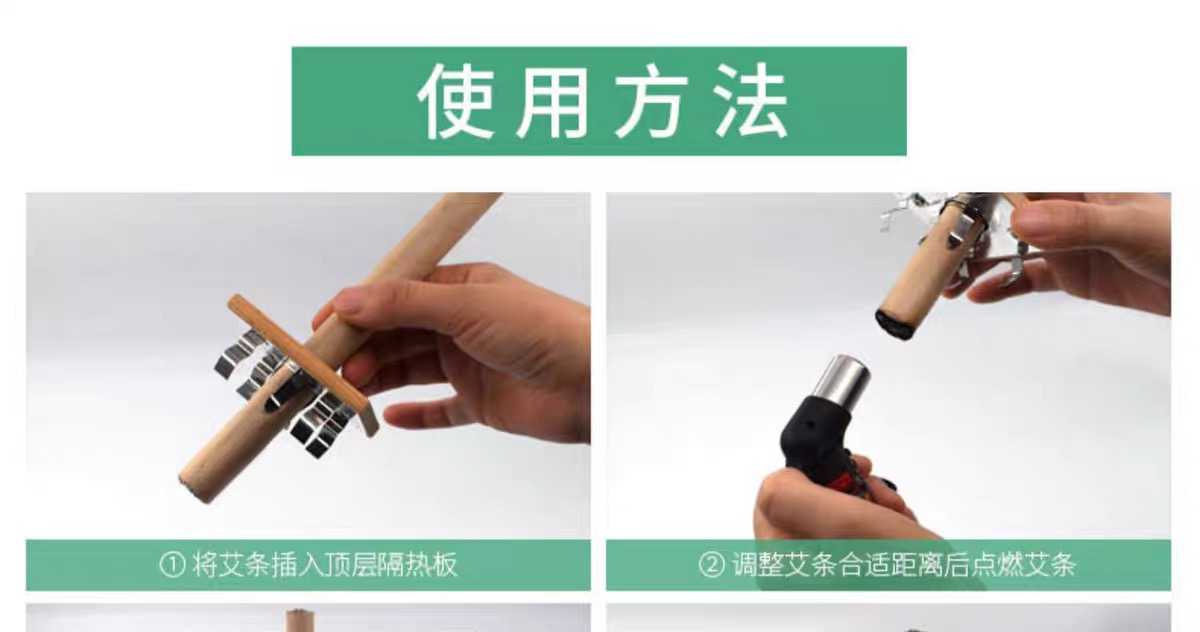 使用方法

① 将艾条插入顶层隔热板

② 调整艾条合适距离后点燃艾条