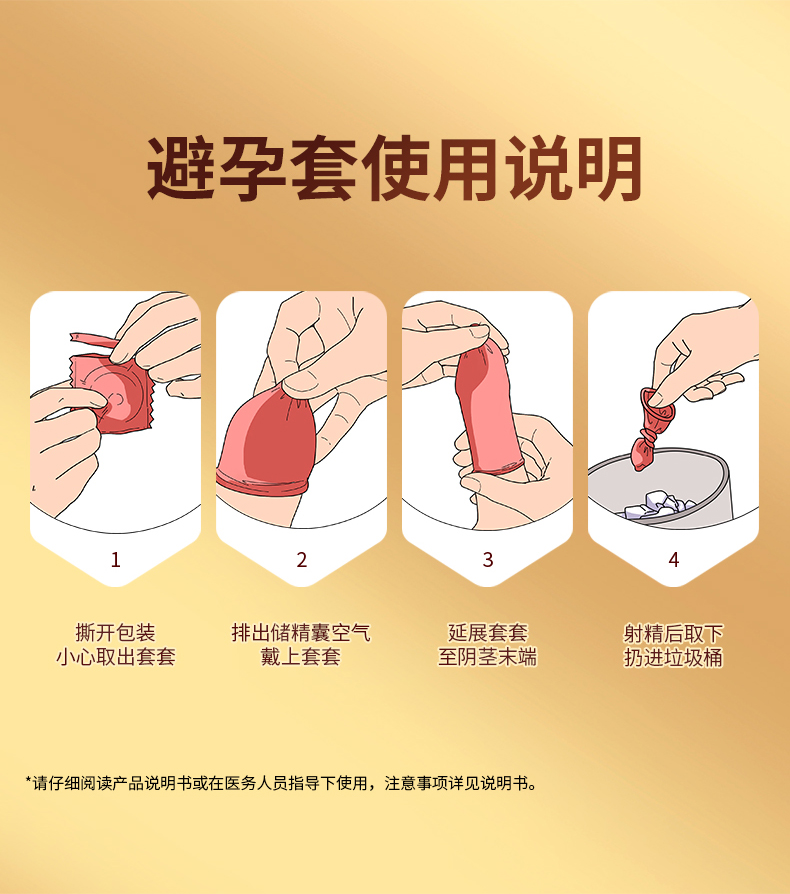 避孕套使用说明

1

撕开包装
小心取出套套

2

排出储精囊空气
戴上套套

3

延展套套
至阴茎末端

4

射精后取下
扔进垃圾桶

*请仔细阅读产品说明书或在医务人员指导下使用，注意事项详见说明书。