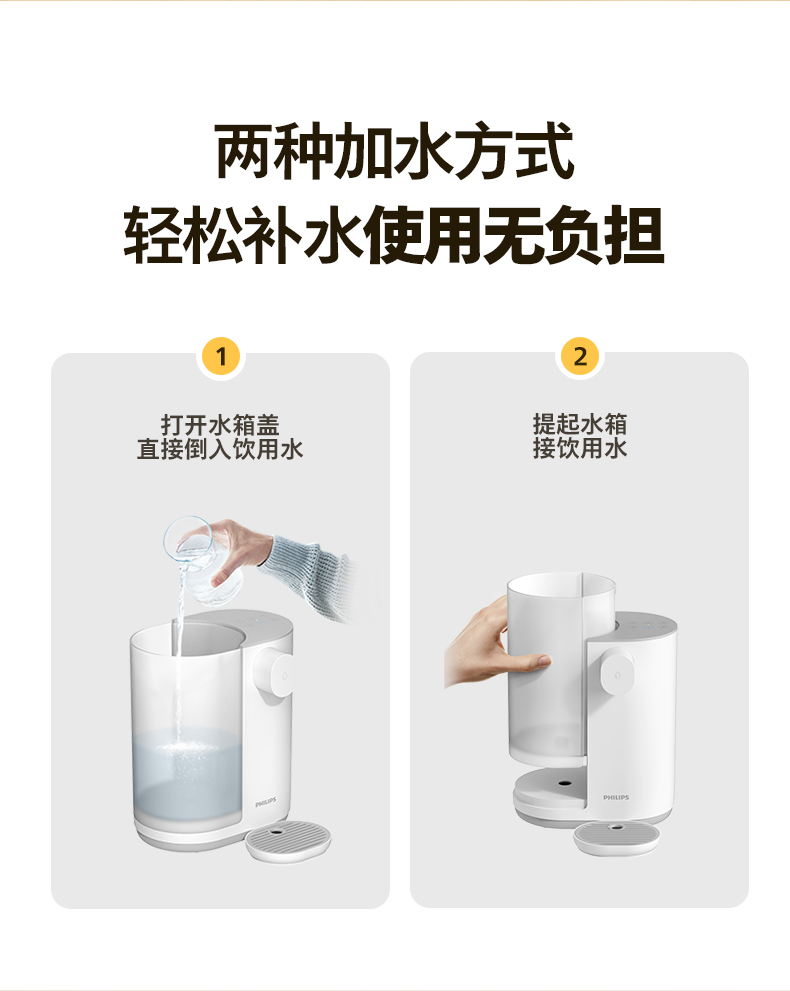 两种加水方式
轻松补水使用无负担

1
打开水箱盖
直接倒入饮用水

PHILIPS

2
提起水箱
接饮用水

PHILIPS