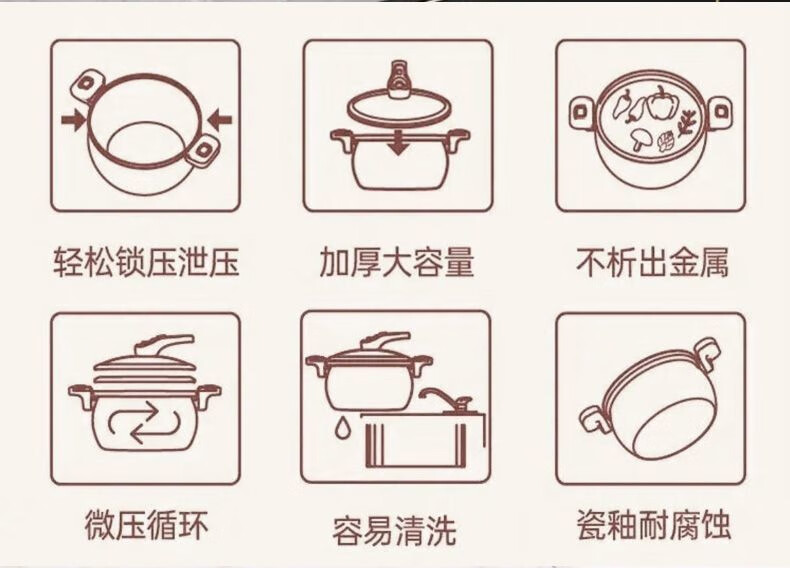 轻松锁压泄压

加厚大容量

不析出金属

微压循环

容易清洗

瓷釉耐腐蚀