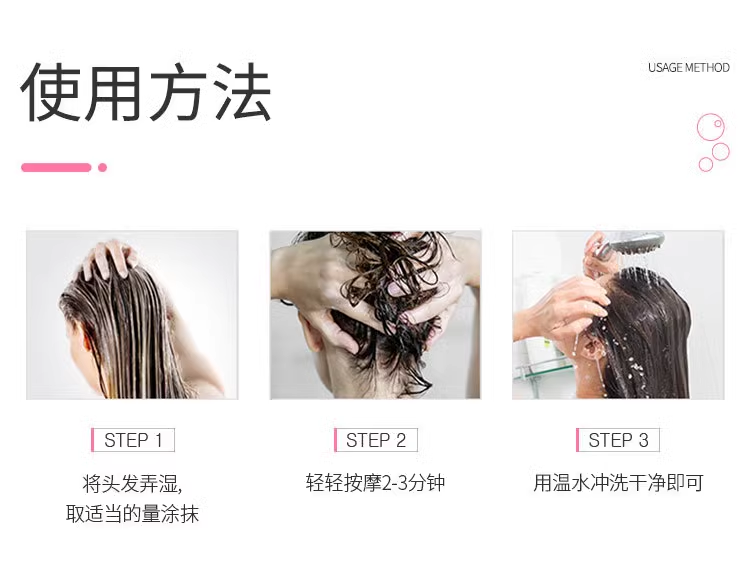 使用方法

USAGE METHOD

STEP 1

将头发弄湿,
取适当的量涂抹

STEP 2

轻轻按摩2-3分钟

STEP 3

用温水冲洗干净即可