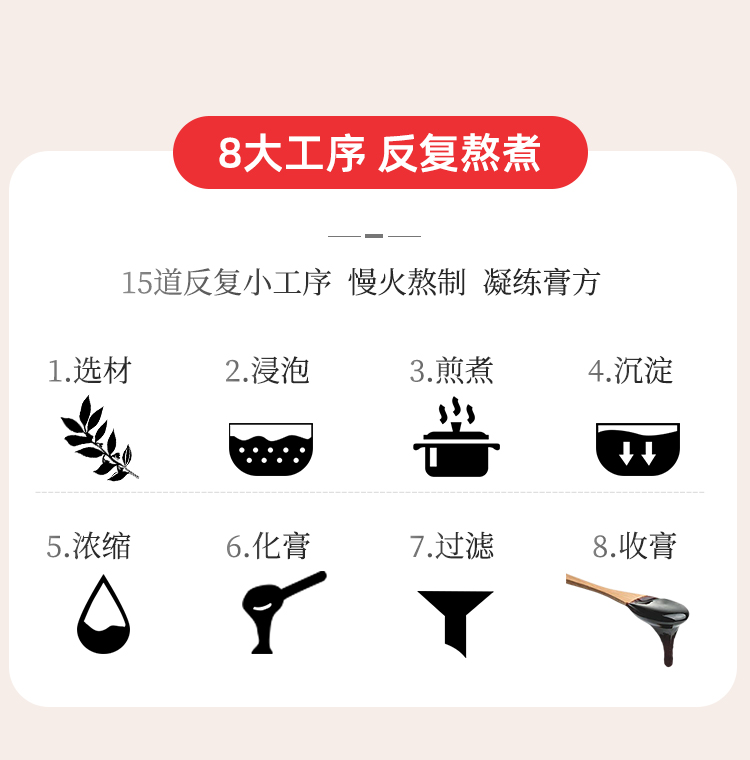 8大工序 反复熬煮

15道反复小工序 慢火熬制 凝练膏方

1.选材

2.浸泡

3.煎煮

4.沉淀

5.浓缩

6.化膏

7.过滤

8.收膏