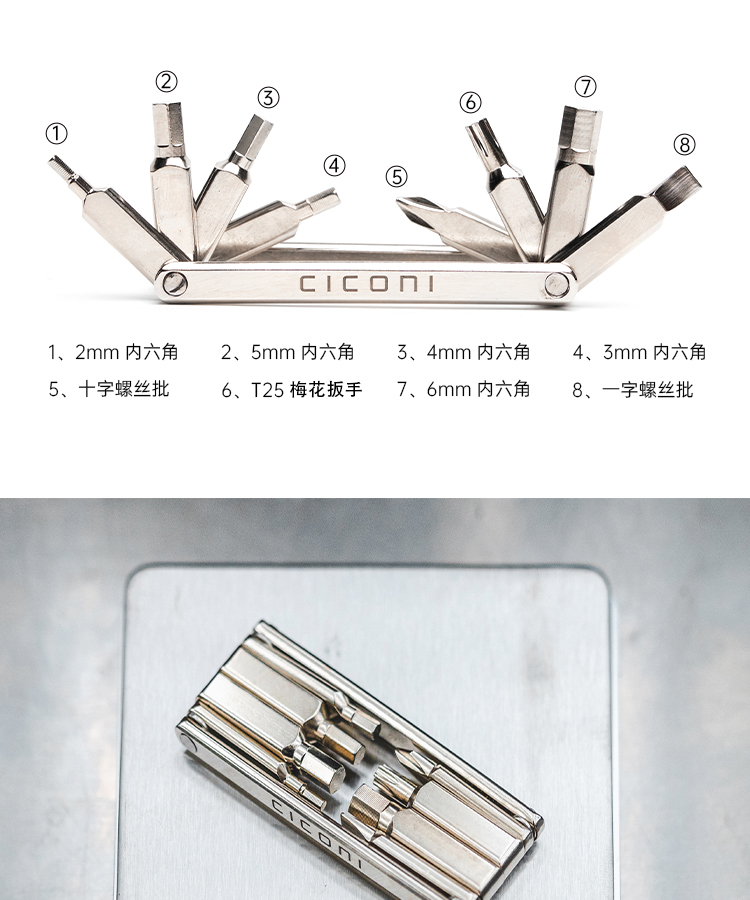 ①
②
③
④
⑤
⑥
⑦
⑧
CICONI

1、2mm 内六角　2、5mm 内六角　3、4mm 内六角　4、3mm 内六角
5、十字螺丝批　6、T25 梅花扳手　7、6mm 内六角　8、一字螺丝批

CICONI