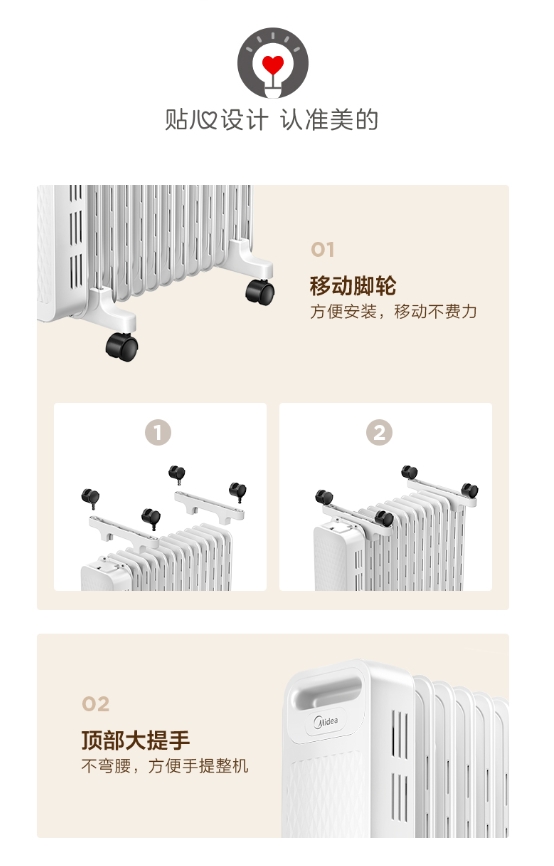 贴心设计 认准美的

01
移动脚轮
方便安装，移动不费力

1

2

02
顶部大提手
不弯腰，方便手提整机

Midea