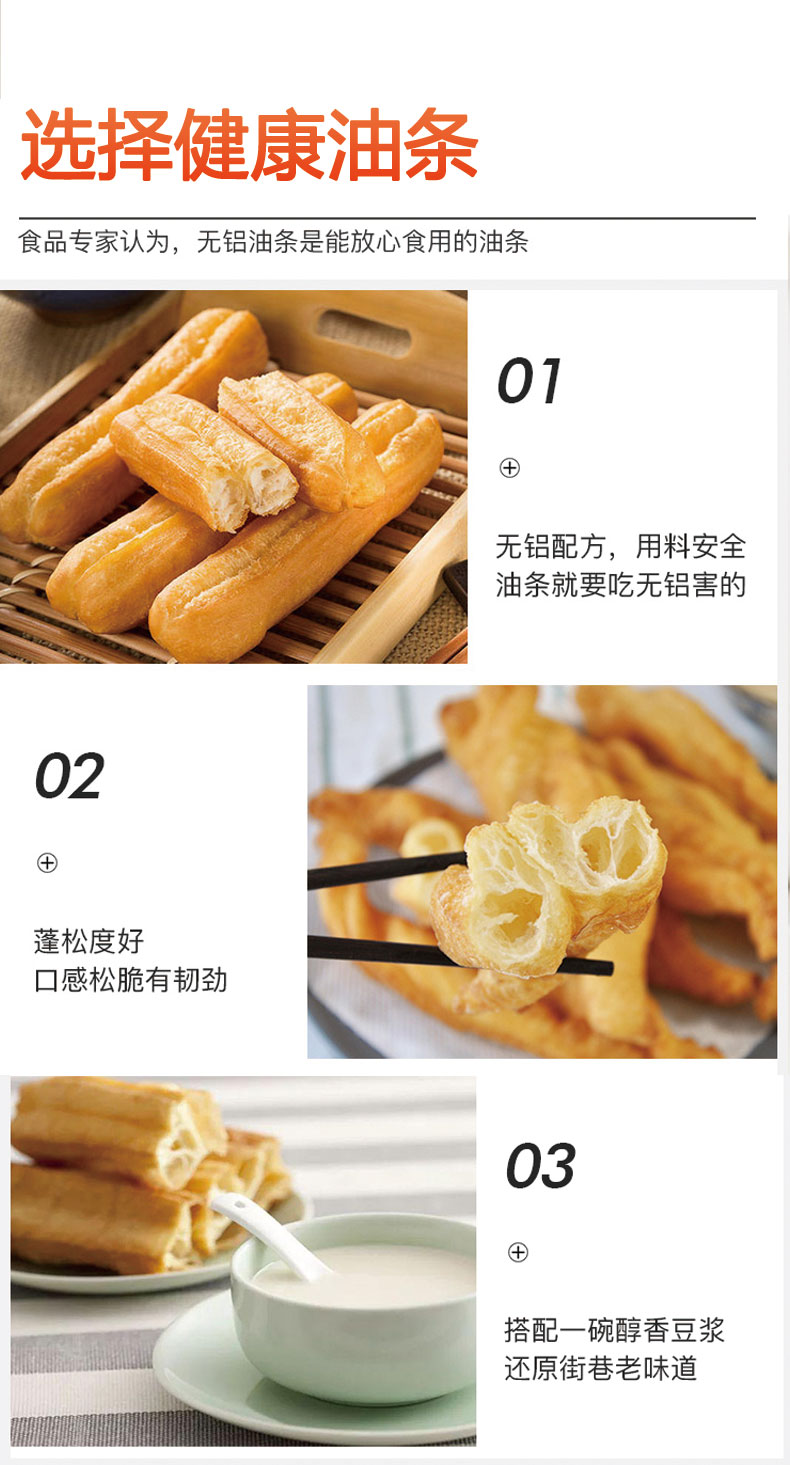 选择健康油条

食品专家认为，无铝油条是能放心食用的油条

01

⊕

无铝配方，用料安全
油条就要吃无铝害的

02

⊕

蓬松度好
口感松脆有韧劲

03

⊕

搭配一碗醇香豆浆
还原街巷老味道