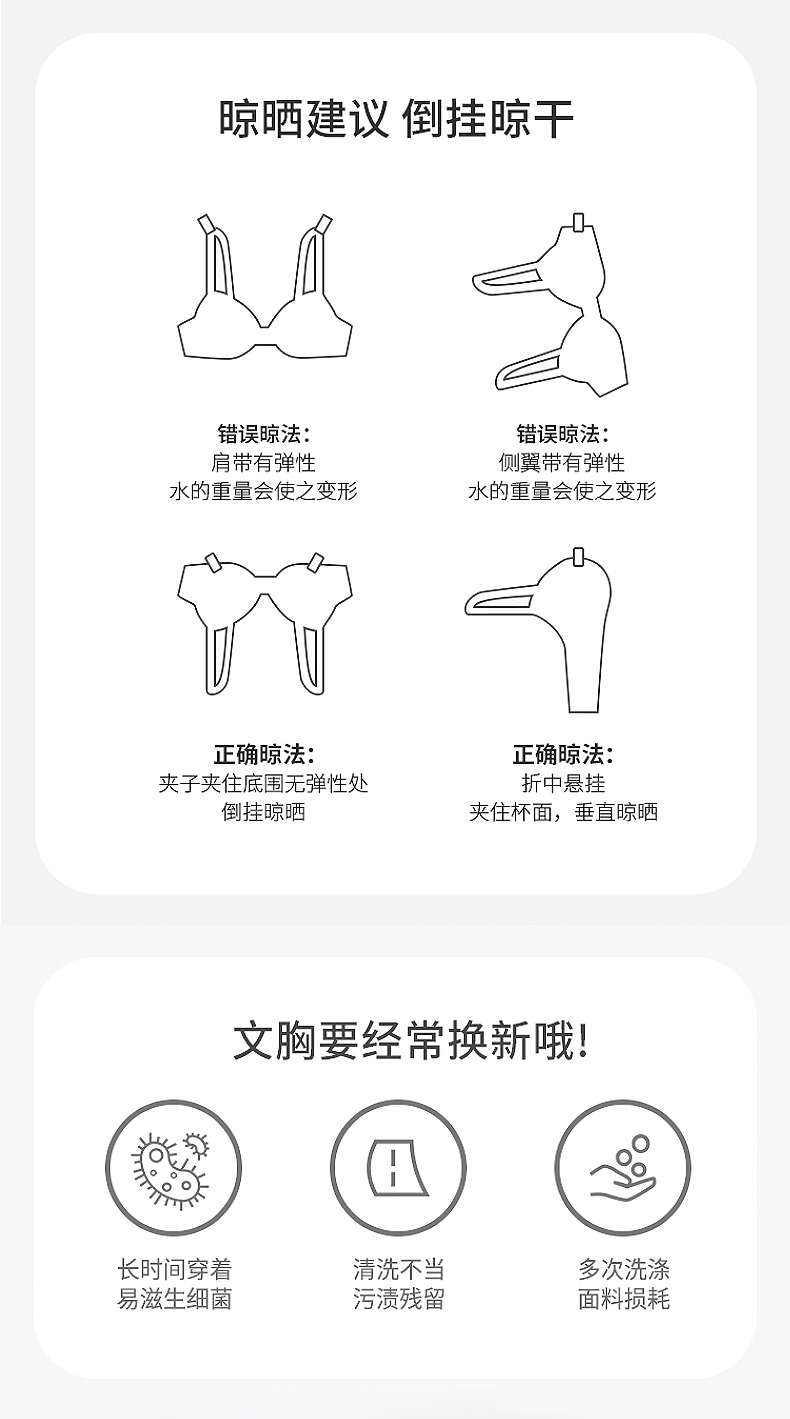 晾晒建议 倒挂晾干

错误晾法：
肩带有弹性
水的重量会使之变形

错误晾法：
侧翼带有弹性
水的重量会使之变形

正确晾法：
夹子夹住底围无弹性处
倒挂晾晒

正确晾法：
折中悬挂
夹住杯面，垂直晾晒

文胸要经常换新哦!

长时间穿着
易滋生细菌

清洗不当
污渍残留

多次洗涤
面料损耗