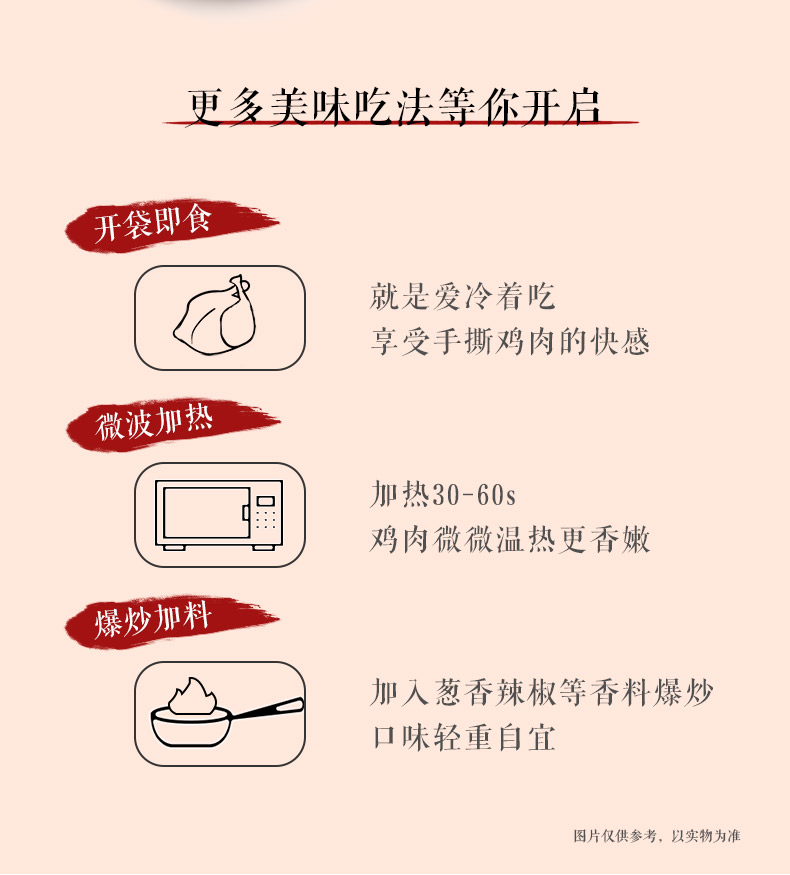 更多美味吃法等你开启

开袋即食

就是爱冷着吃
享受手撕鸡肉的快感

微波加热

加热30-60s
鸡肉微微温热更香嫩

爆炒加料

加入葱香辣椒等香料爆炒
口味轻重自宜

图片仅供参考，以实物为准