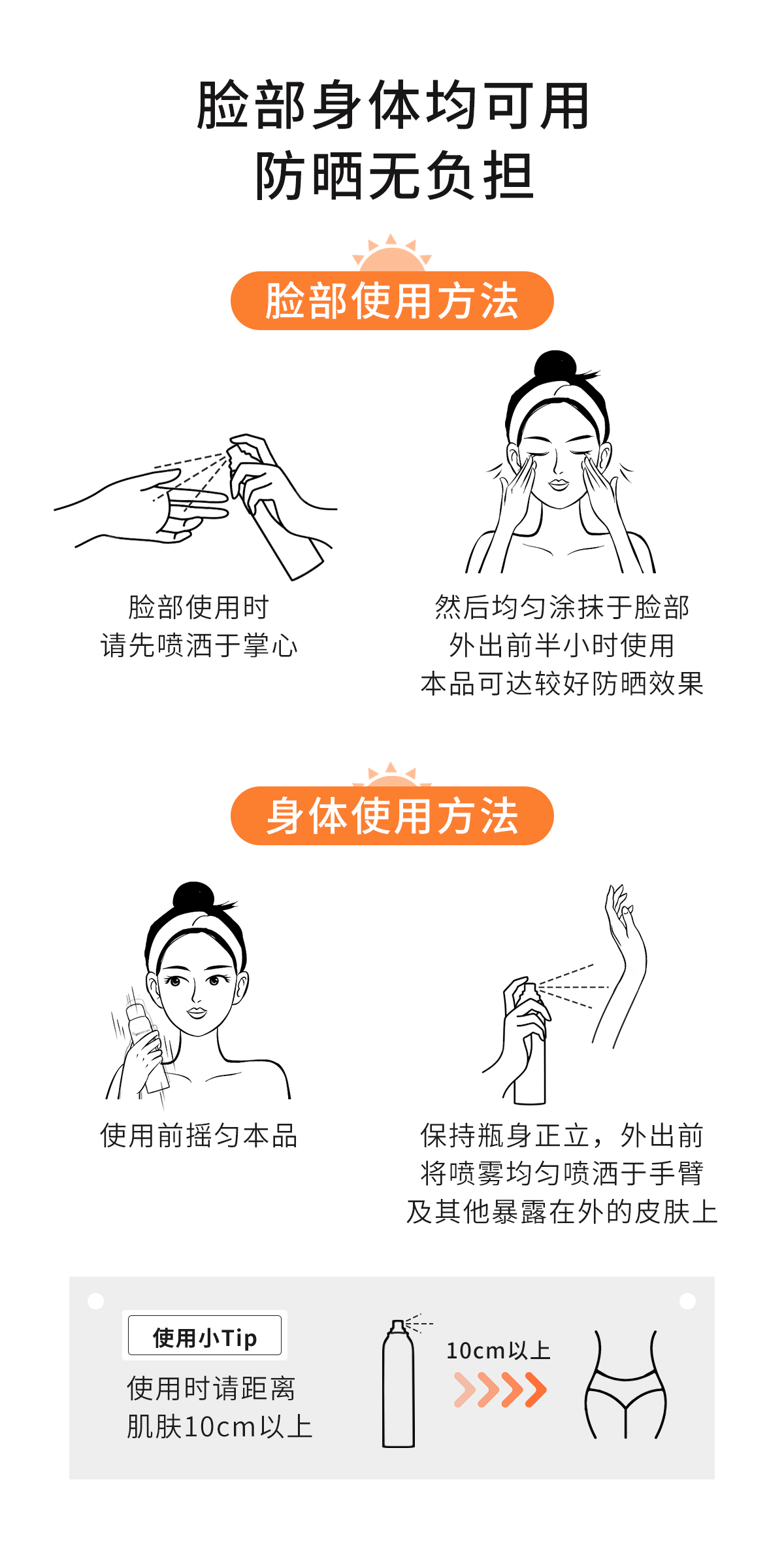 脸部身体均可用
防晒无负担

脸部使用方法

脸部使用时
请先喷洒于掌心

然后均匀涂抹于脸部
外出前半小时使用
本品可达较好防晒效果

身体使用方法

使用前摇匀本品

保持瓶身正立，外出前
将喷雾均匀喷洒于手臂
及其他暴露在外的皮肤上

使用小Tip
使用时请距离
肌肤10cm以上

10cm以上