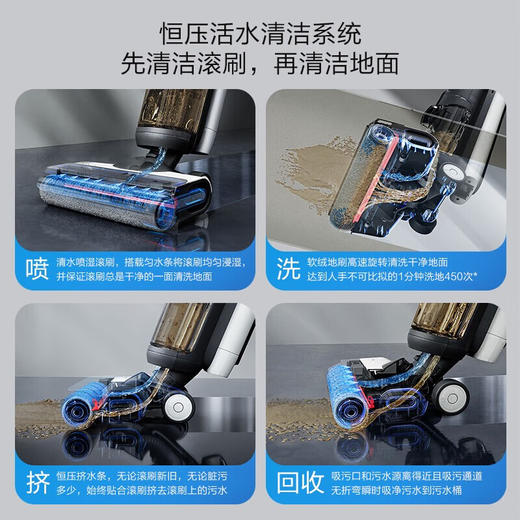 恒压活水清洁系统
先清洁滚刷，再清洁地面

喷 清水喷湿滚刷，搭载匀水条将滚刷均匀浸湿，并保证滚刷总是干净的一面清洗地面

洗 软绒地刷高速旋转清洗干净地面 达到人手不可比拟的1分钟洗地450次*

挤 恒压挤水条，无论滚刷新旧，无论脏污多少，始终贴合滚刷挤去滚刷上的污水

回收 吸污口和污水源离得近且吸污通道无折弯瞬时吸净污水到污水桶