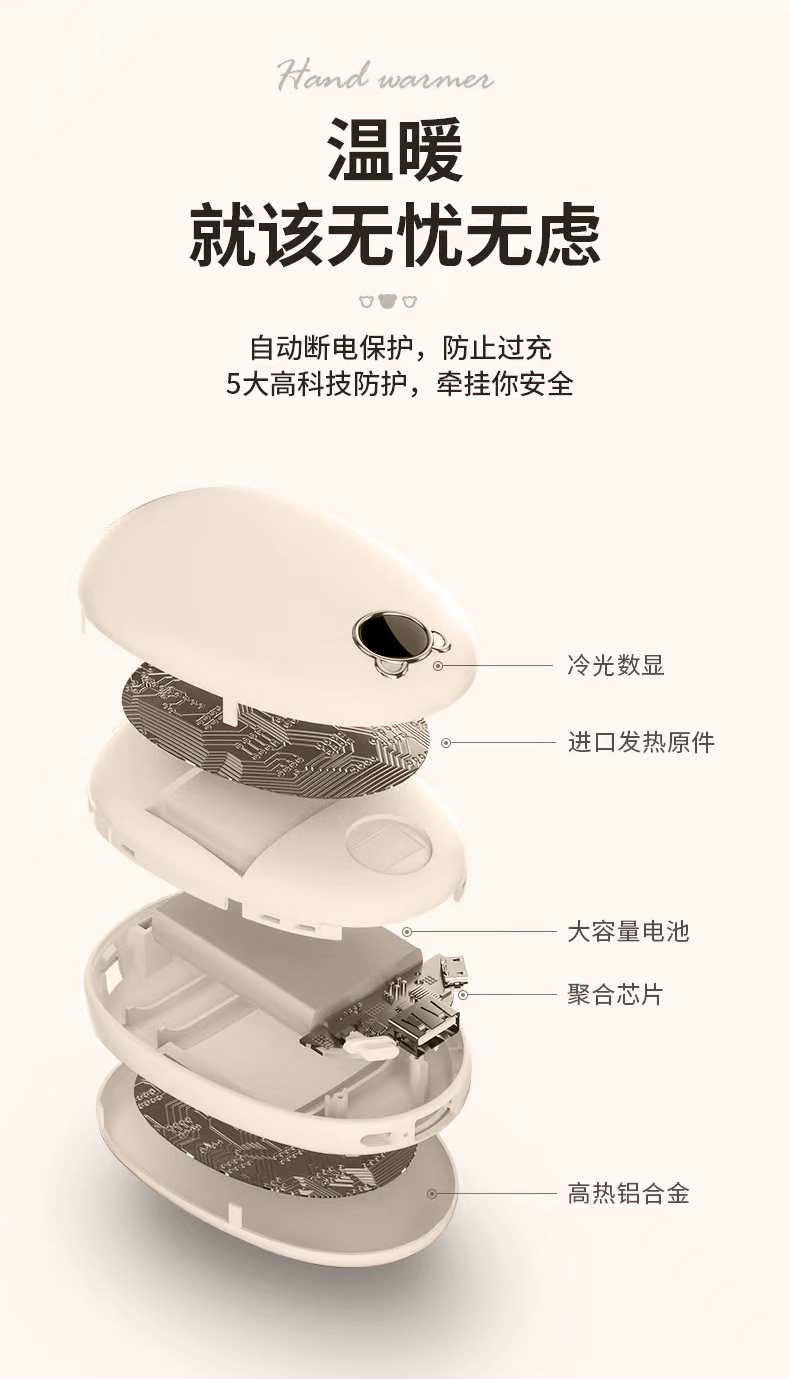 Hand warmer

温暖
就该无忧无虑

自动断电保护，防止过充
5大高科技防护，牵挂你安全

冷光数显

进口发热原件

大容量电池

聚合芯片

高热铝合金