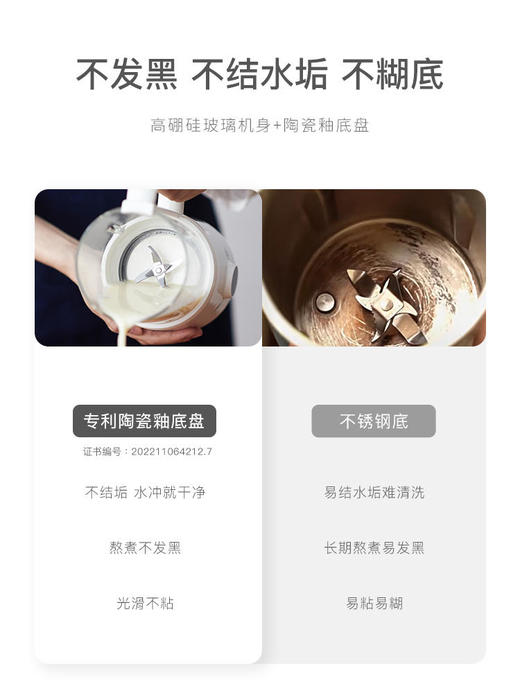 不发黑 不结水垢 不糊底

高硼硅玻璃机身+陶瓷釉底盘

专利陶瓷釉底盘

证书编号：202211064212.7

不结垢 水冲就干净

熬煮不发黑

光滑不粘

不锈钢底

易结水垢难清洗

长期熬煮易发黑

易粘易糊