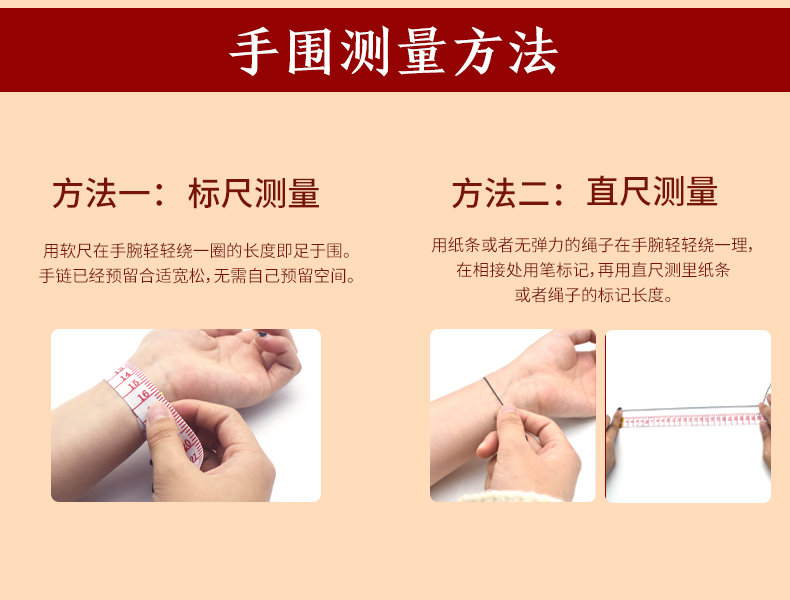 手围测量方法

方法一：标尺测量

用软尺在手腕轻轻绕一圈的长度即足于围。
手链已经预留合适宽松，无需自己预留空间。

14 15 16

方法二：直尺测量

用纸条或者无弹力的绳子在手腕轻轻绕一理，
在相接处用笔标记，再用直尺测里纸条
或者绳子的标记长度。