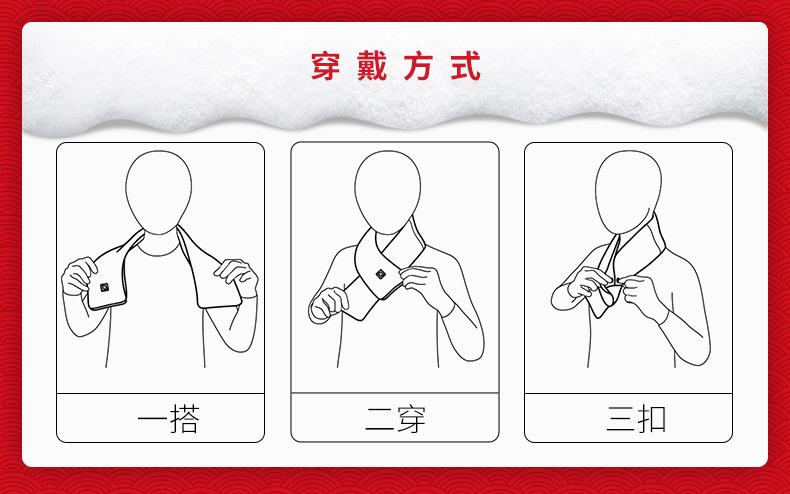 穿戴方式

一搭

二穿

三扣