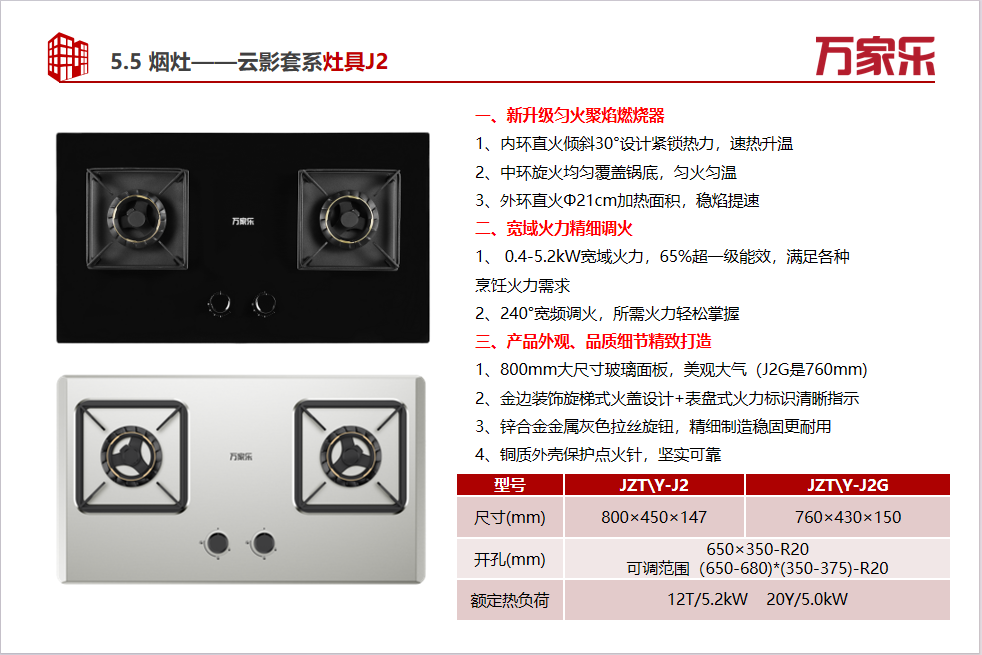 5.5 烟灶——云影套系灶具J2

万家乐

万家乐

万家乐

一、新升级匀火聚焰燃烧器
1、内环直火倾斜30°设计紧锁热力，速热升温
2、中环旋火均匀覆盖锅底，匀火匀温
3、外环直火Φ21cm加热面积，稳焰提速
二、宽域火力精细调火
1、 0.4-5.2kW宽域火力，65%超一级能效，满足各种烹饪火力需求
2、240°宽频调火，所需火力轻松掌握
三、产品外观、品质细节精致打造
1、800mm大尺寸玻璃面板，美观大气（J2G是760mm）
2、金边装饰旋梯式火盖设计+表盘式火力标识清晰指示
3、锌合金金属灰色拉丝旋钮，精细制造稳固更耐用
4、铜质外壳保护点火针，坚实可靠

| 型号 | JZT\Y-J2 | JZT\Y-J2G |
|---|---|---|
| 尺寸(mm) | 800×450×147 | 760×430×150 |
| 开孔(mm) | 650×350-R20 可调范围（650-680)*(350-375)-R20 | |
| 额定热负荷 | 12T/5.2kW 20Y/5.0kW | |