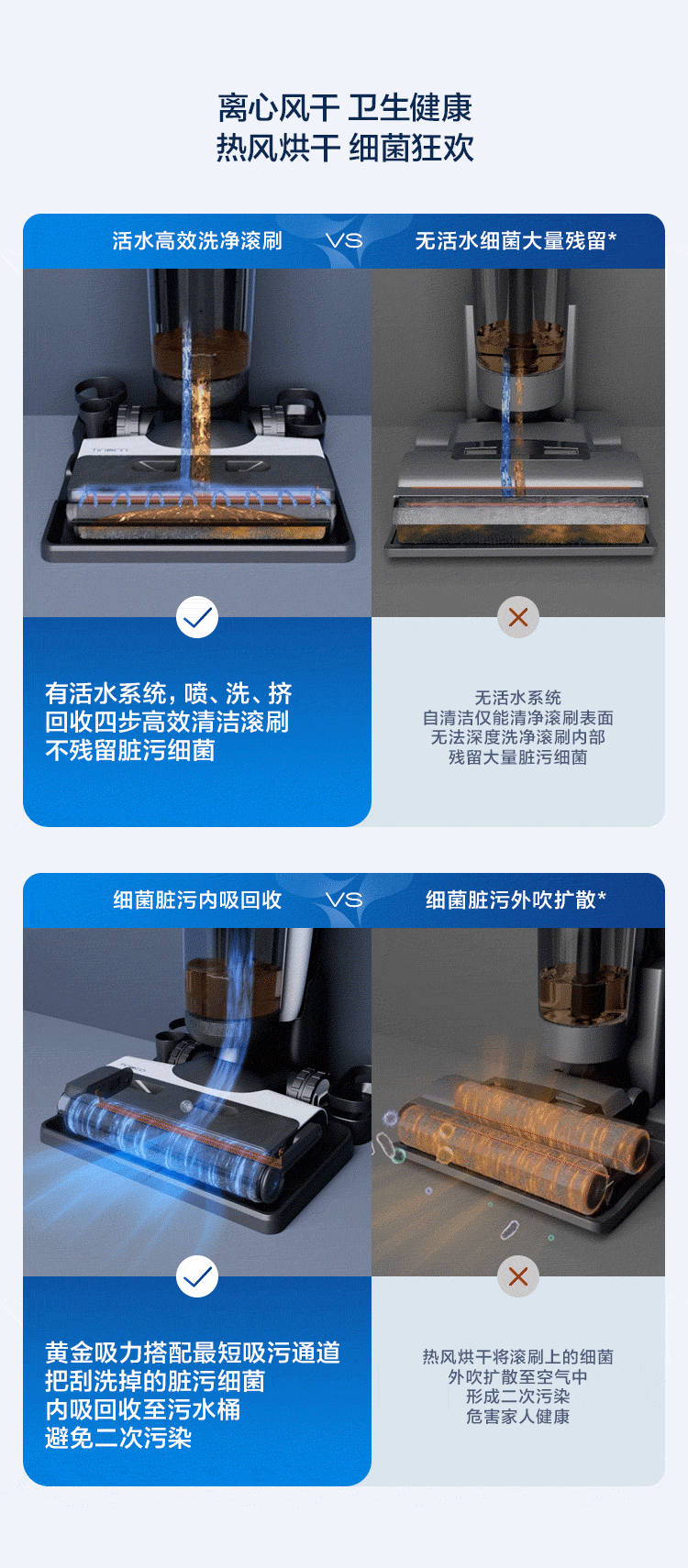 离心风干 卫生健康
热风烘干 细菌狂欢

活水高效洗净滚刷 VS 无活水细菌大量残留*

有活水系统，喷、洗、挤
回收四步高效清洁滚刷
不残留脏污细菌

无活水系统
自清洁仅能清净滚刷表面
无法深度洗净滚刷内部
残留大量脏污细菌

细菌脏污内吸回收 VS 细菌脏污外吹扩散*

黄金吸力搭配最短吸污通道
把刮洗掉的脏污细菌
内吸回收至污水桶
避免二次污染

热风烘干将滚刷上的细菌
外吹扩散至空气中
形成二次污染
危害家人健康