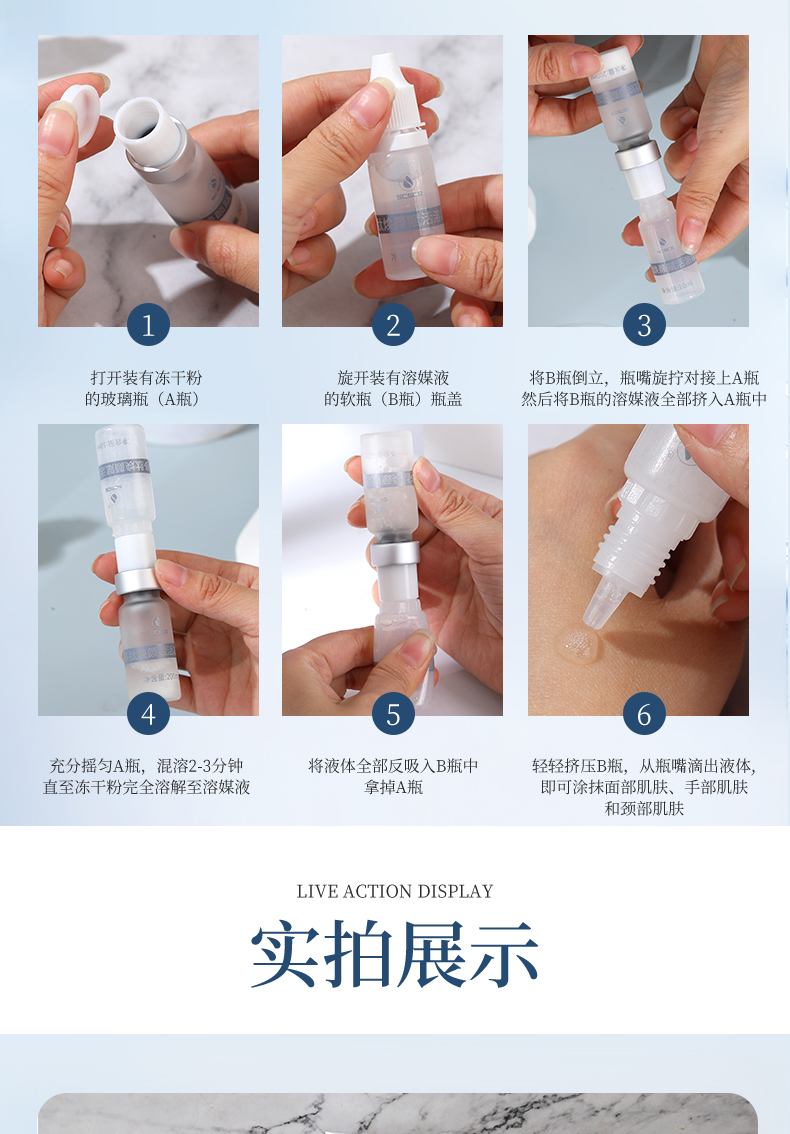 1

打开装有冻干粉的玻璃瓶（A瓶）

2

旋开装有溶媒液的软瓶（B瓶）瓶盖

3

将B瓶倒立，瓶嘴旋拧对接上A瓶然后将B瓶的溶媒液全部挤入A瓶中

4

充分摇匀A瓶，混溶2-3分钟直至冻干粉完全溶解至溶媒液

5

将液体全部反吸入B瓶中拿掉A瓶

6

轻轻挤压B瓶，从瓶嘴滴出液体，即可涂抹面部肌肤、手部肌肤和颈部肌肤

LIVE ACTION DISPLAY

实拍展示