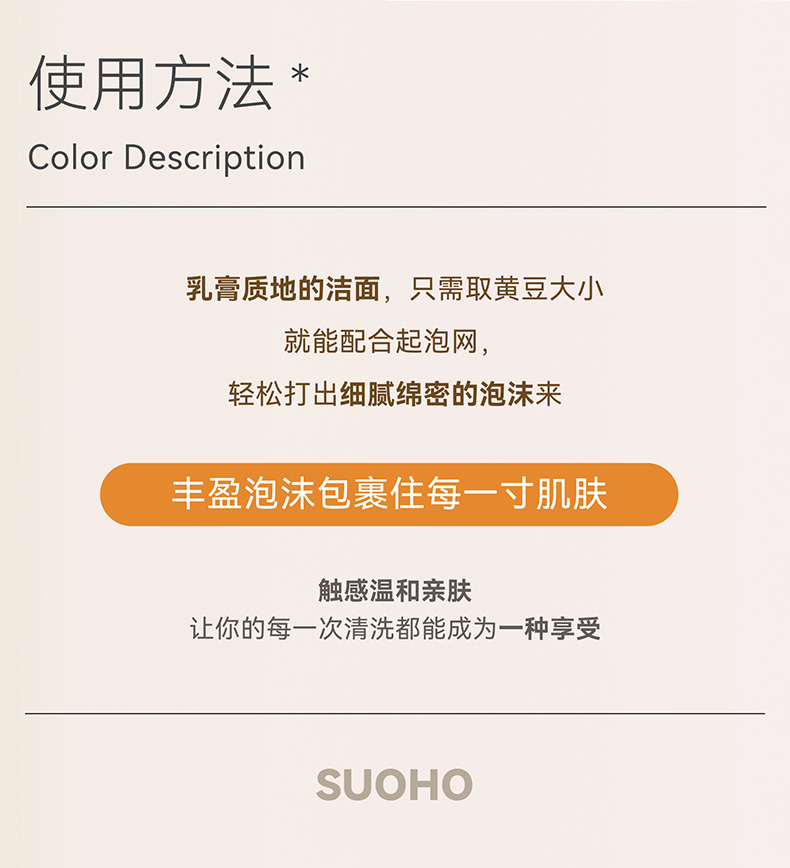 使用方法 *

Color Description

乳膏质地的洁面，只需取黄豆大小

就能配合起泡网，

轻松打出细腻绵密的泡沫来

丰盈泡沫包裹住每一寸肌肤

触感温和亲肤

让你的每一次清洗都能成为一种享受

SUOHO