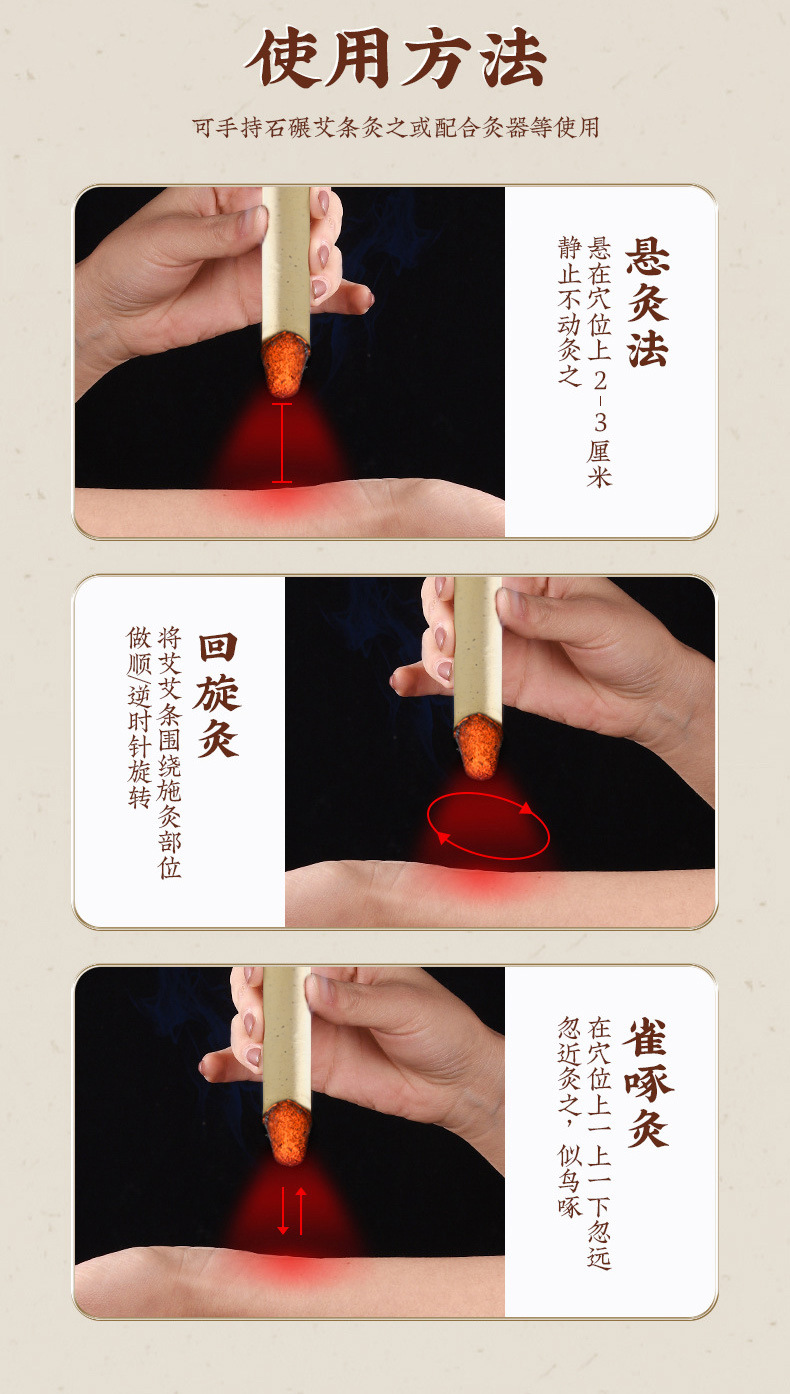 使用方法

可手持石碾艾条灸之或配合灸器等使用

悬灸法

悬在穴位上2-3厘米静止不动灸之

回旋灸

将艾艾条围绕施灸部位做顺/逆时针旋转

雀啄灸

在穴位上一上一下忽远忽近灸之，似鸟啄