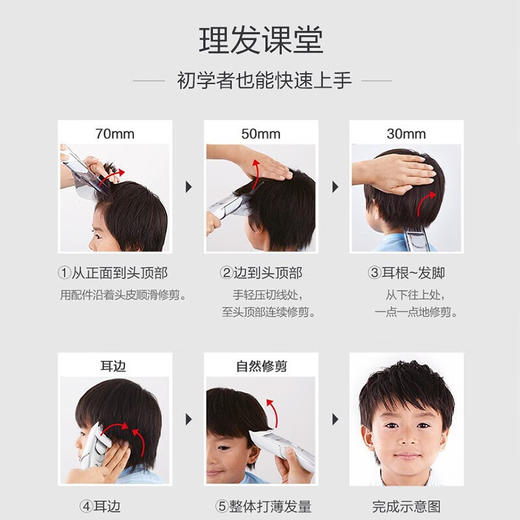 理发课堂

初学者也能快速上手

70mm

①从正面到头顶部

用配件沿着头皮顺滑修剪。

50mm

②边到头顶部

手轻压切线处，至头顶部连续修剪。

30mm

③耳根~发脚

从下往上处，一点一点地修剪。

耳边

④耳边

自然修剪

⑤整体打薄发量

完成示意图