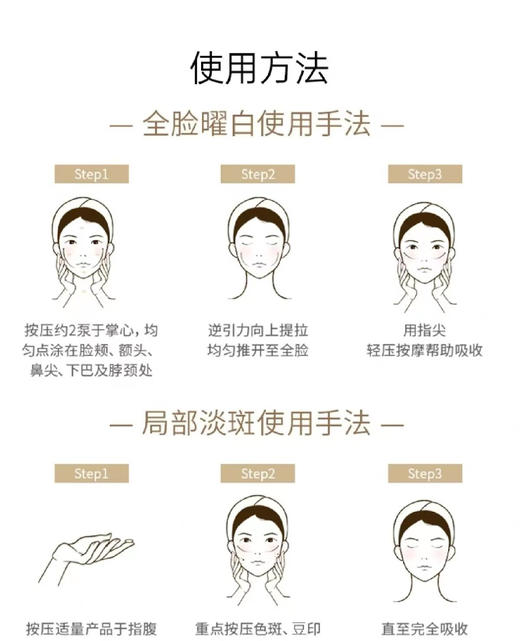 使用方法

— 全脸曜白使用手法 —

Step1

按压约2泵于掌心，均匀点涂在脸颊、额头、鼻尖、下巴及脖颈处

Step2

逆引力向上提拉
均匀推开至全脸

Step3

用指尖
轻压按摩帮助吸收

— 局部淡斑使用手法 —

Step1

按压适量产品于指腹

Step2

重点按压色斑、豆印

Step3

直至完全吸收