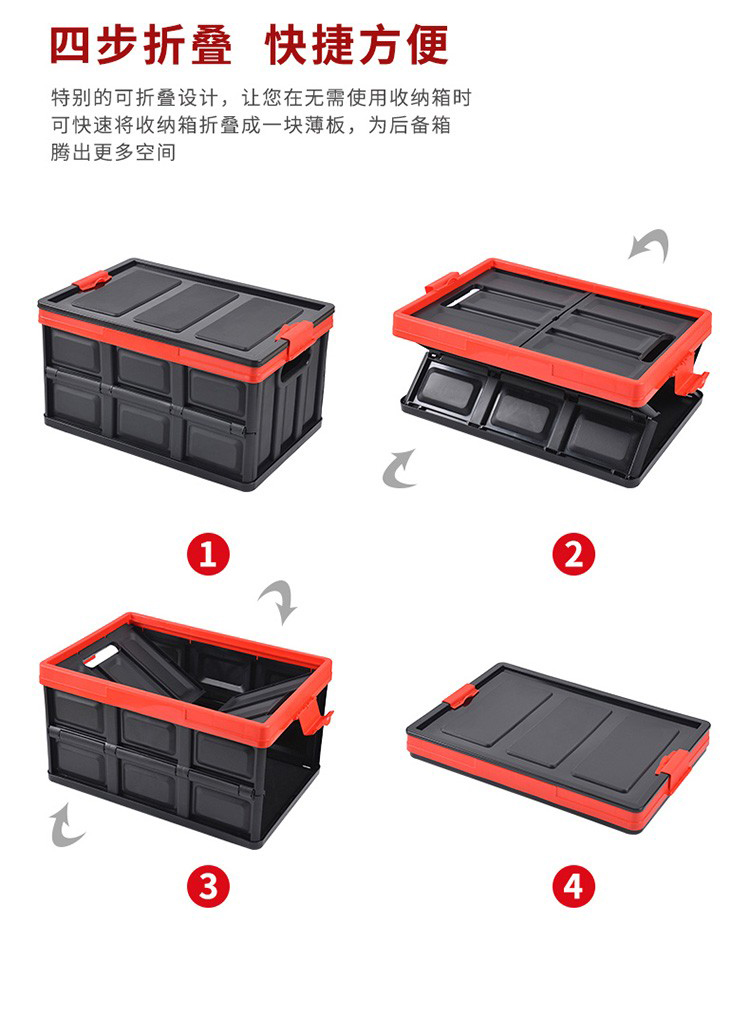 四步折叠 快捷方便

特别的可折叠设计，让您在无需使用收纳箱时可快速将收纳箱折叠成一块薄板，为后备箱腾出更多空间

1

2

3

4