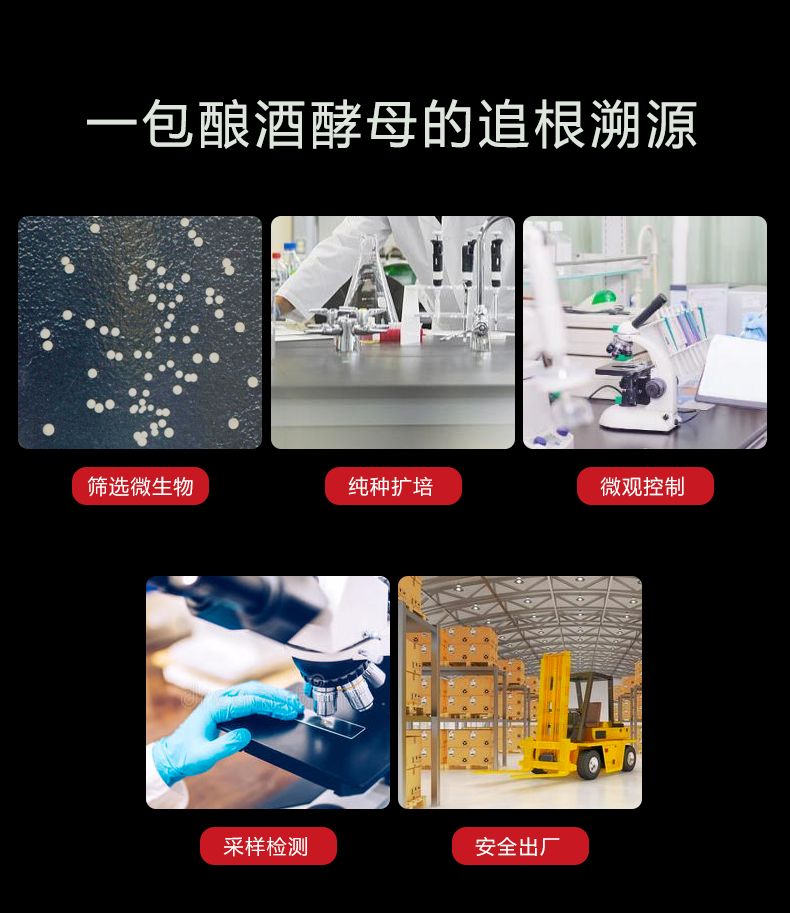 一包酿酒酵母的追根溯源

筛选微生物

纯种扩培

微观控制

采样检测

安全出厂