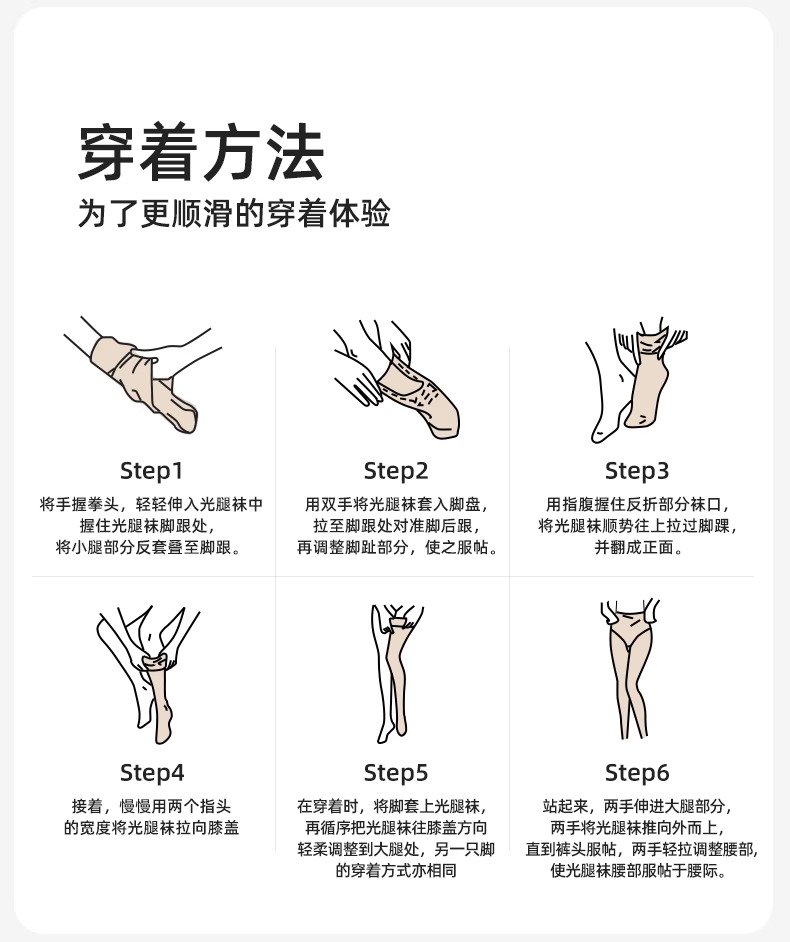 穿着方法
为了更顺滑的穿着体验

Step1
将手握拳头，轻轻伸入光腿袜中握住光腿袜脚跟处，将小腿部分反套叠至脚跟。

Step2
用双手将光腿袜套入脚盘，拉至脚跟处对准脚后跟，再调整脚趾部分，使之服帖。

Step3
用指腹握住反折部分袜口，将光腿袜顺势往上拉过脚踝，并翻成正面。

Step4
接着，慢慢用两个指头的宽度将光腿袜拉向膝盖

Step5
在穿着时，将脚套上光腿袜，再循序把光腿袜往膝盖方向轻柔调整到大腿处，另一只脚的穿着方式亦相同

Step6
站起来，两手伸进大腿部分，两手将光腿袜推向外而上，直到裤头服帖，两手轻拉调整腰部，使光腿袜腰部服帖于腰际。