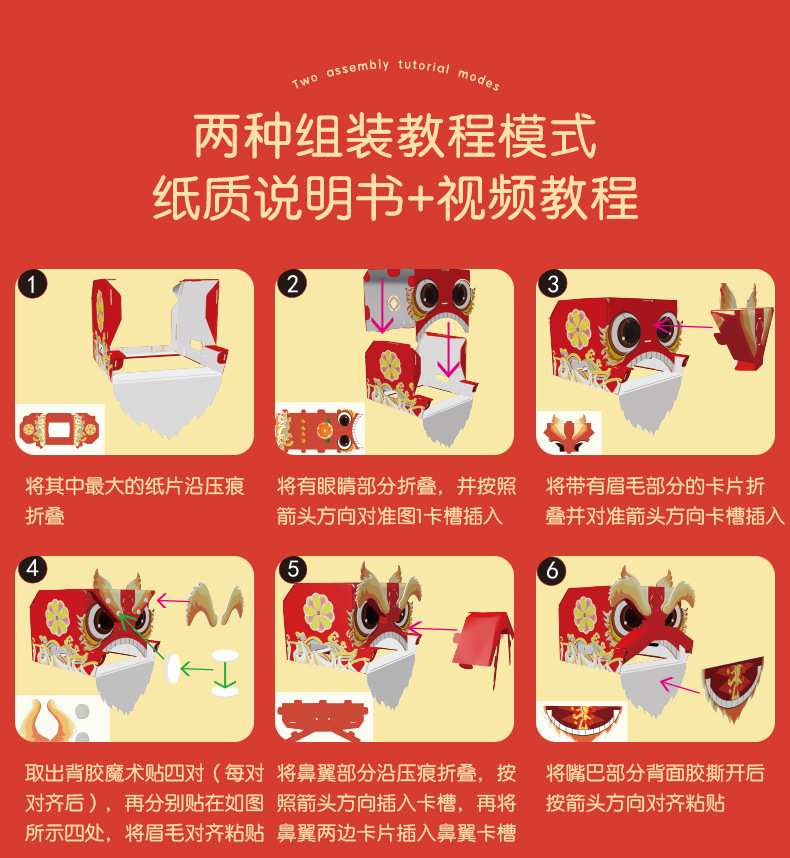 Two assembly tutorial modes

两种组装教程模式
纸质说明书+视频教程

1

将其中最大的纸片沿压痕折叠

2

将有眼睛部分折叠，并按照箭头方向对准图1卡槽插入

3

将带有眉毛部分的卡片折叠并对准箭头方向卡槽插入

4

取出背胶魔术贴四对（每对对齐后），再分别贴在如图所示四处，将眉毛对齐粘贴

5

将鼻翼部分沿压痕折叠，按照箭头方向插入卡槽，再将鼻翼两边卡片插入鼻翼卡槽

6

将嘴巴部分背面胶撕开后按箭头方向对齐粘贴