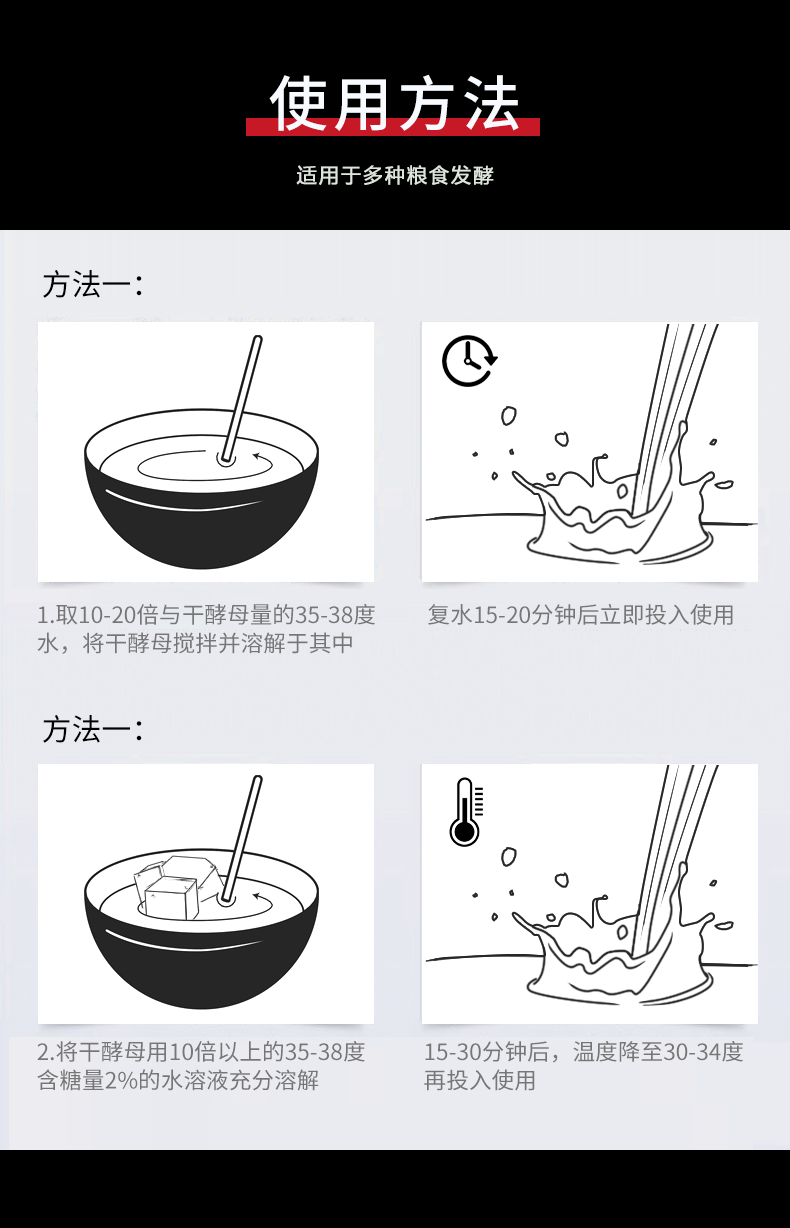 使用方法

适用于多种粮食发酵

方法一：

1.取10-20倍与干酵母量的35-38度水，将干酵母搅拌并溶解于其中

复水15-20分钟后立即投入使用

方法一：

2.将干酵母用10倍以上的35-38度含糖量2%的水溶液充分溶解

15-30分钟后，温度降至30-34度再投入使用