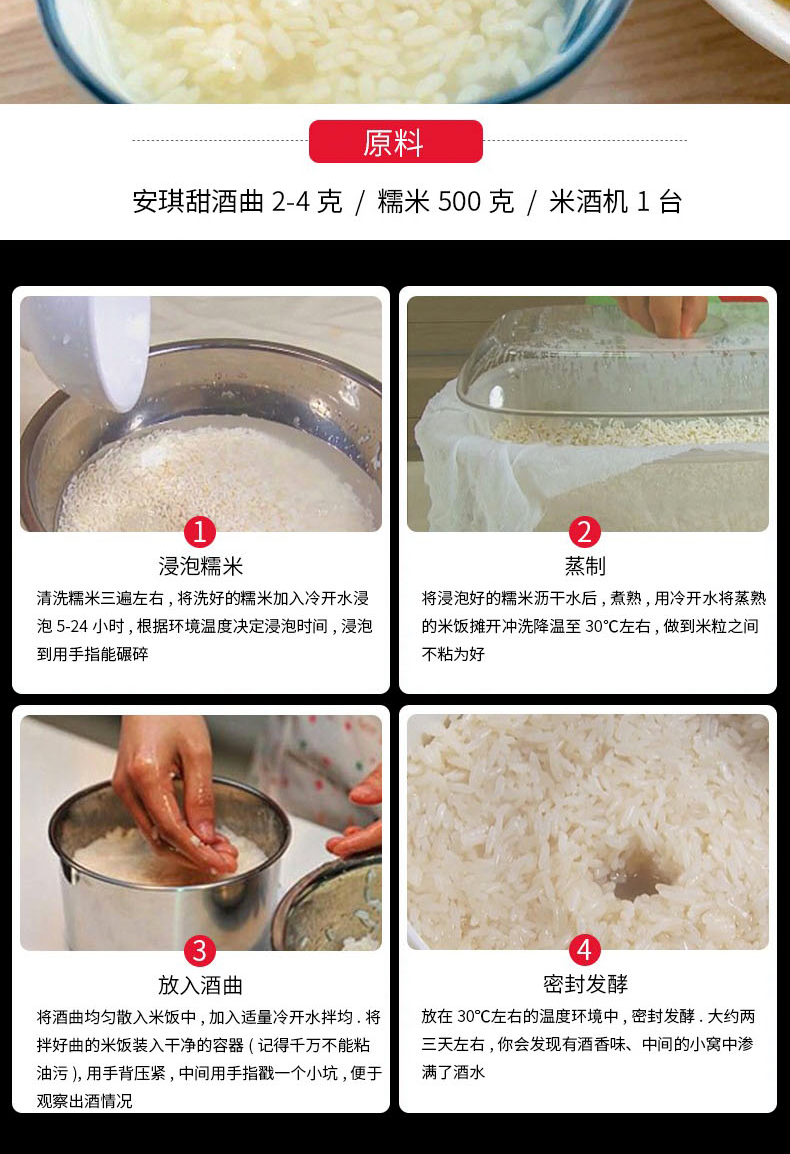 原料

安琪甜酒曲 2-4 克 / 糯米 500 克 / 米酒机 1 台

1

浸泡糯米

清洗糯米三遍左右，将洗好的糯米加入冷开水浸泡 5-24 小时，根据环境温度决定浸泡时间，浸泡到用手指能碾碎

2

蒸制

将浸泡好的糯米沥干水后，煮熟，用冷开水将蒸熟的米饭摊开冲洗降温至 30℃左右，做到米粒之间不粘为好

3

放入酒曲

将酒曲均匀散入米饭中，加入适量冷开水拌均．将拌好曲的米饭装入干净的容器（记得千万不能粘油污），用手背压紧，中间用手指戳一个小坑，便于观察出酒情况

4

密封发酵

放在 30℃左右的温度环境中，密封发酵．大约两三天左右，你会发现有酒香味、中间的小窝中渗满了酒水