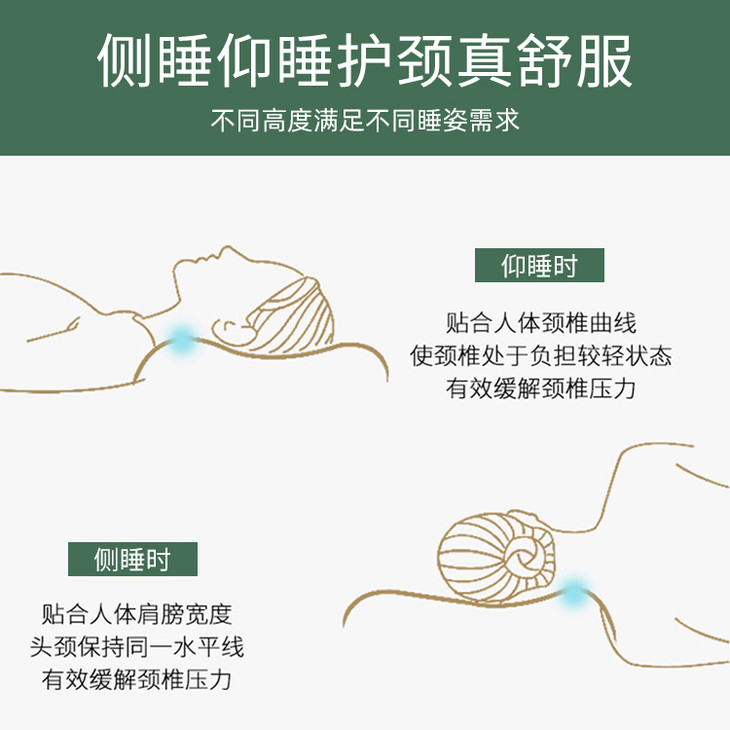 侧睡仰睡护颈真舒服

不同高度满足不同睡姿需求

仰睡时

贴合人体颈椎曲线
使颈椎处于负担较轻状态
有效缓解颈椎压力

侧睡时

贴合人体肩膀宽度
头颈保持同一水平线
有效缓解颈椎压力