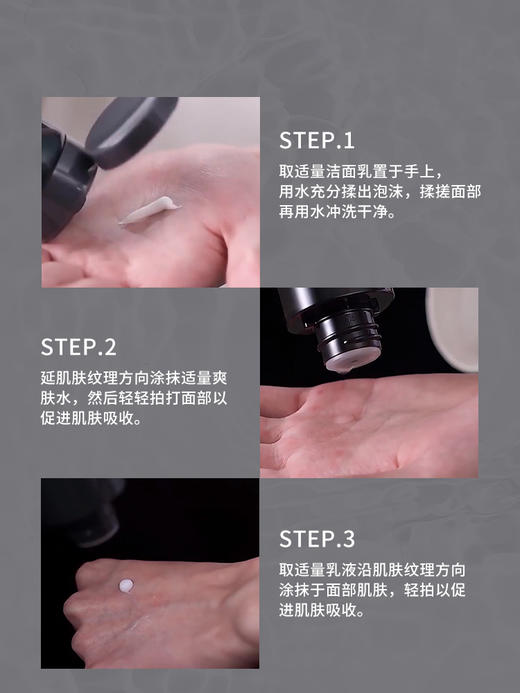 STEP.1
取适量洁面乳置于手上，用水充分揉出泡沫，揉搓面部再用水冲洗干净。

STEP.2
延肌肤纹理方向涂抹适量爽肤水，然后轻轻拍打面部以促进肌肤吸收。

STEP.3
取适量乳液沿肌肤纹理方向涂抹于面部肌肤，轻拍以促进肌肤吸收。